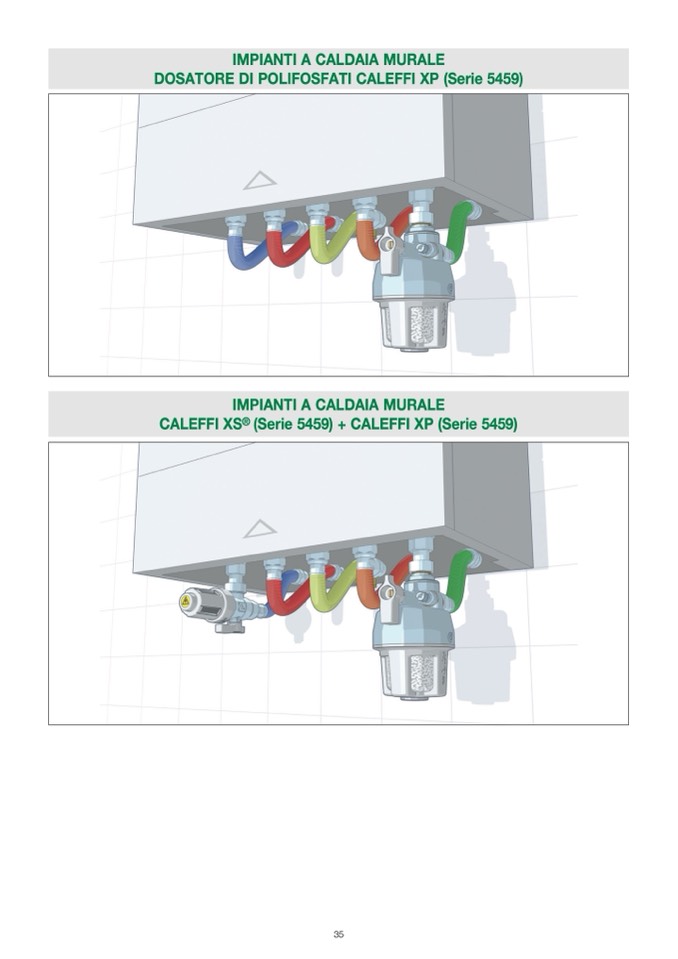 IMPIANTI A CALDAIA MURALE
DOSATORE DI POLIFOSFATI CALEFFI XP (Serie 5459)

IMPIANTI A CALDAIA MURALE
CALEFFI XS® (Serie 5459) + CALEFFI XP (Serie 5459)

35