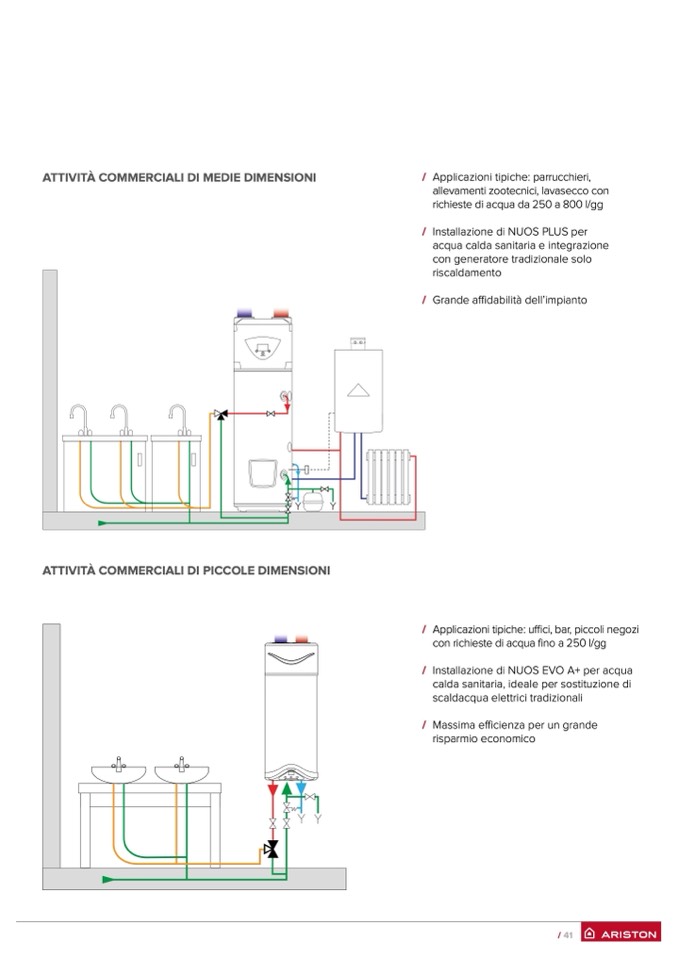 ATTIVITÀ COMMERCIALI DI MEDIE DIMENSIONI

/ Applicazioni tipiche: parrucchieri, allevamenti zootecnici, lavasecco con richieste di acqua da 250 a 800 l/gg

/ Installazione di NUOS PLUS per acqua calda sanitaria e integrazione con generatore tradizionale solo riscaldamento

/ Grande affidabilità dell'impianto

ATTIVITÀ COMMERCIALI DI PICCOLE DIMENSIONI

/ Applicazioni tipiche: uffici, bar, piccoli negozi con richieste di acqua fino a 250 l/gg

/ Installazione di NUOS EVO A+ per acqua calda sanitaria, ideale per sostituzione di scaldacqua elettrici tradizionali

/ Massima efficienza per un grande risparmio economico

/ 41 ARISTON