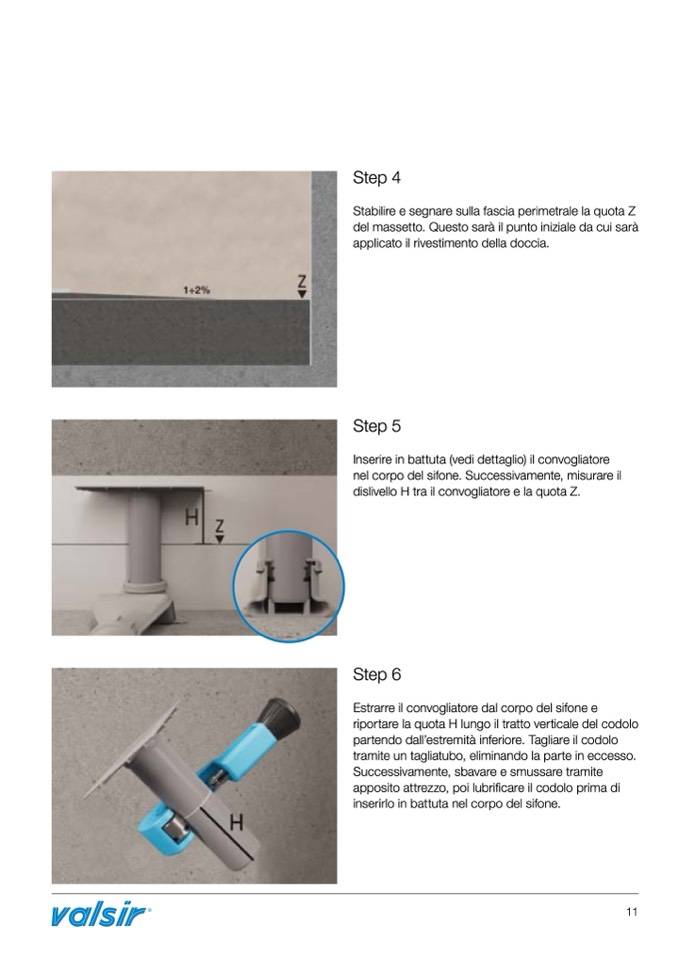 1÷2%

Z

Step 4

Stabilire e segnare sulla fascia perimetrale la quota Z del massetto. Questo sarà il punto iniziale da cui sarà applicato il rivestimento della doccia.

H

Z

Step 5

Inserire in battuta (vedi dettaglio) il convogliatore nel corpo del sifone. Successivamente, misurare il dislivello H tra il convogliatore e la quota Z.

H

Step 6

Estrarre il convogliatore dal corpo del sifone e riportare la quota H lungo il tratto verticale del codolo partendo dall'estremità inferiore. Tagliare il codolo tramite un tagliatubo, eliminando la parte in eccesso. Successivamente, sbavare e smussare tramite apposito attrezzo, poi lubrificare il codolo prima di inserirlo in battuta nel corpo del sifone.

valsir®

11