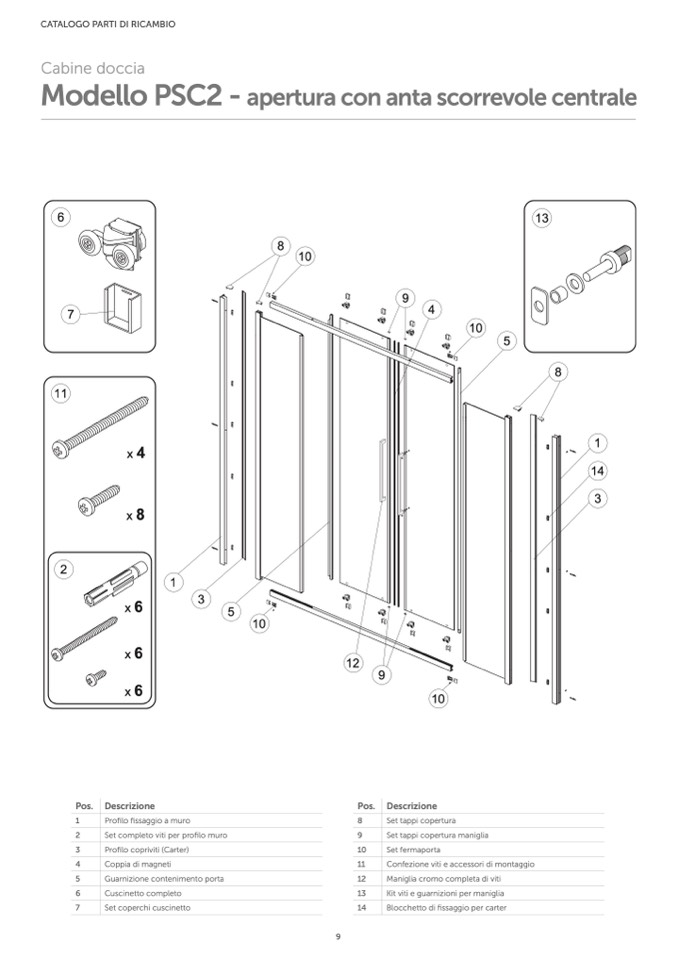 CATALOGO PARTI DI RICAMBIO

Cabine doccia

Modello PSC2 - apertura con anta scorrevole centrale

6

7

11

x 4

x 8

2

x 6

x 6

x 6

13

8

10

9

4

10

5

8

1

14

3

1

3

5

10

12

9

10

| Pos. | Descrizione |
|---|---|
| 1 | Profilo fissaggio a muro |
| 2 | Set completo viti per profilo muro |
| 3 | Profilo copriviti (Carter) |
| 4 | Coppia di magneti |
| 5 | Guarnizione contenimento porta |
| 6 | Cuscinetto completo |
| 7 | Set coperchi cuscinetto |

| Pos. | Descrizione |
|---|---|
| 8 | Set tappi copertura |
| 9 | Set tappi copertura maniglia |
| 10 | Set fermaporta |
| 11 | Confezione viti e accessori di montaggio |
| 12 | Maniglia cromo completa di viti |
| 13 | Kit viti e guarnizioni per maniglia |
| 14 | Blocchetto di fissaggio per carter |

9