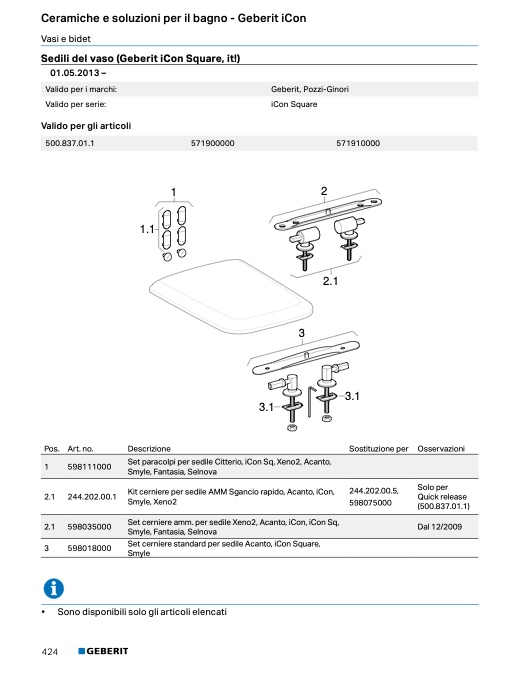 Ceramiche e soluzioni per il bagno - Geberit iCon

Vasi e bidet

Sedili del vaso (Geberit iCon Square, it!)

01.05.2013 –

| Valido per i marchi: | Geberit, Pozzi-Ginori |
|---|---|
| Valido per serie: | iCon Square |

Valido per gli articoli

| 500.837.01.1 | 571900000 | 571910000 |
|---|---|---|

1
1.1
2
2.1
3
3.1
3.1

| Pos. | Art. no. | Descrizione | Sostituzione per | Osservazioni |
|---|---|---|---|---|
| 1 | 598111000 | Set paracolpi per sedile Citterio, iCon Sq, Xeno2, Acanto, Smyle, Fantasia, Selnova | | |
| 2.1 | 244.202.00.1 | Kit cerniere per sedile AMM Sgancio rapido, Acanto, iCon, Smyle, Xeno2 | 244.202.00.5, 598075000 | Solo per Quick release (500.837.01.1) |
| 2.1 | 598035000 | Set cerniere amm. per sedile Xeno2, Acanto, iCon, iCon Sq, Smyle, Fantasia, Selnova | | Dal 12/2009 |
| 3 | 598018000 | Set cerniere standard per sedile Acanto, iCon Square, Smyle | | |

• Sono disponibili solo gli articoli elencati

424 GEBERIT