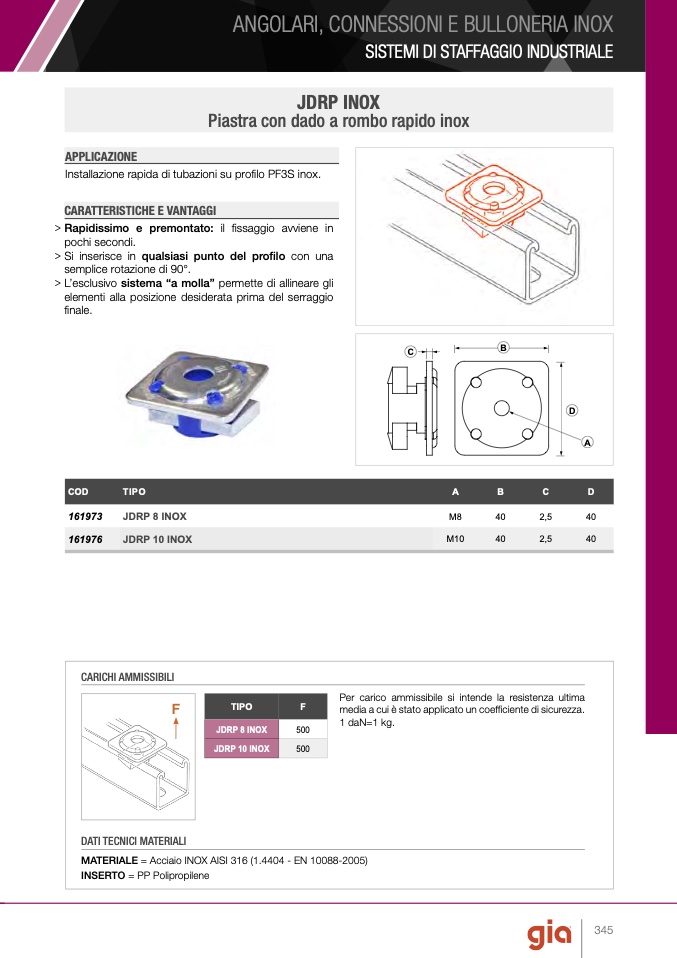 ANGOLARI, CONNESSIONI E BULLONERIA INOX
SISTEMI DI STAFFAGGIO INDUSTRIALE

JDRP INOX
Piastra con dado a rombo rapido inox

APPLICAZIONE
Installazione rapida di tubazioni su profilo PF3S inox.

CARATTERISTICHE E VANTAGGI
> Rapidissimo e premontato: il fissaggio avviene in pochi secondi.
> Si inserisce in qualsiasi punto del profilo con una semplice rotazione di 90°.
> L'esclusivo sistema "a molla" permette di allineare gli elementi alla posizione desiderata prima del serraggio finale.

C
B
D
A

| COD | TIPO | A | B | C | D |
|---|---|---|---|---|---|
| 161973 | JDRP 8 INOX | M8 | 40 | 2,5 | 40 |
| 161976 | JDRP 10 INOX | M10 | 40 | 2,5 | 40 |

CARICHI AMMISSIBILI

F

| TIPO | F |
|---|---|
| JDRP 8 INOX | 500 |
| JDRP 10 INOX | 500 |

Per carico ammissibile si intende la resistenza ultima media a cui è stato applicato un coefficiente di sicurezza. 1 daN=1 kg.

DATI TECNICI MATERIALI
MATERIALE = Acciaio INOX AISI 316 (1.4404 - EN 10088-2005)
INSERTO = PP Polipropilene

gia
345