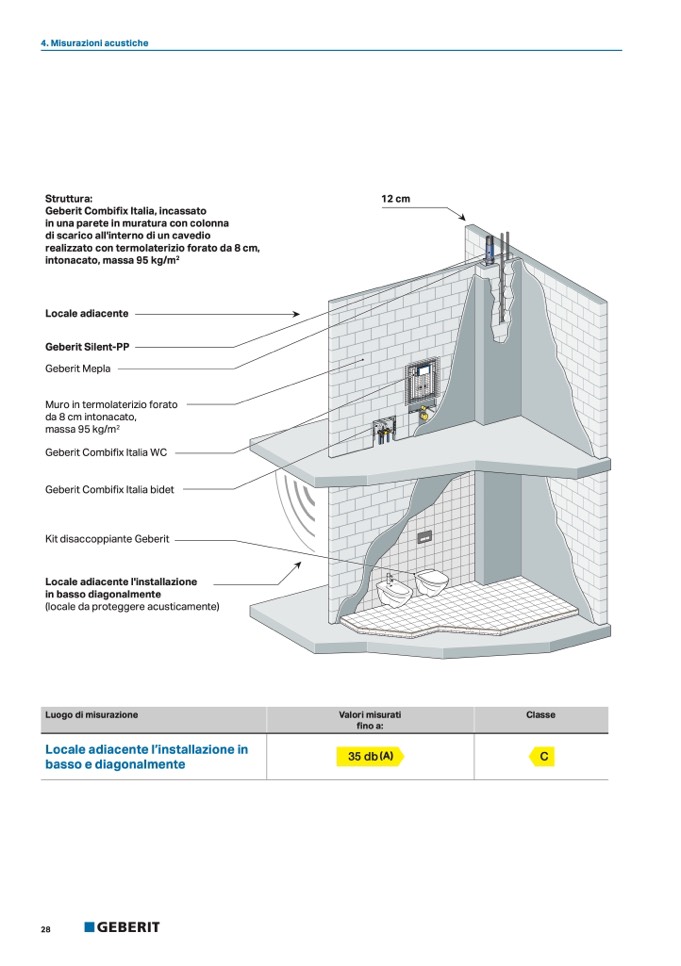 4. Misurazioni acustiche

Struttura:
Geberit Combifix Italia, incassato in una parete in muratura con colonna di scarico all'interno di un cavedio realizzato con termolaterizio forato da 8 cm, intonacato, massa 95 kg/m$^2$

12 cm

Locale adiacente

Geberit Silent-PP

Geberit Mepla

Muro in termolaterizio forato da 8 cm intonacato, massa 95 kg/m$^2$

Geberit Combifix Italia WC

Geberit Combifix Italia bidet

Kit disaccoppiante Geberit

Locale adiacente l'installazione in basso diagonalmente
(locale da proteggere acusticamente)

| Luogo di misurazione | Valori misurati fino a: | Classe |
|---|---|---|
| Locale adiacente l'installazione in basso e diagonalmente | 35 db (A) | C |

28 GEBERIT