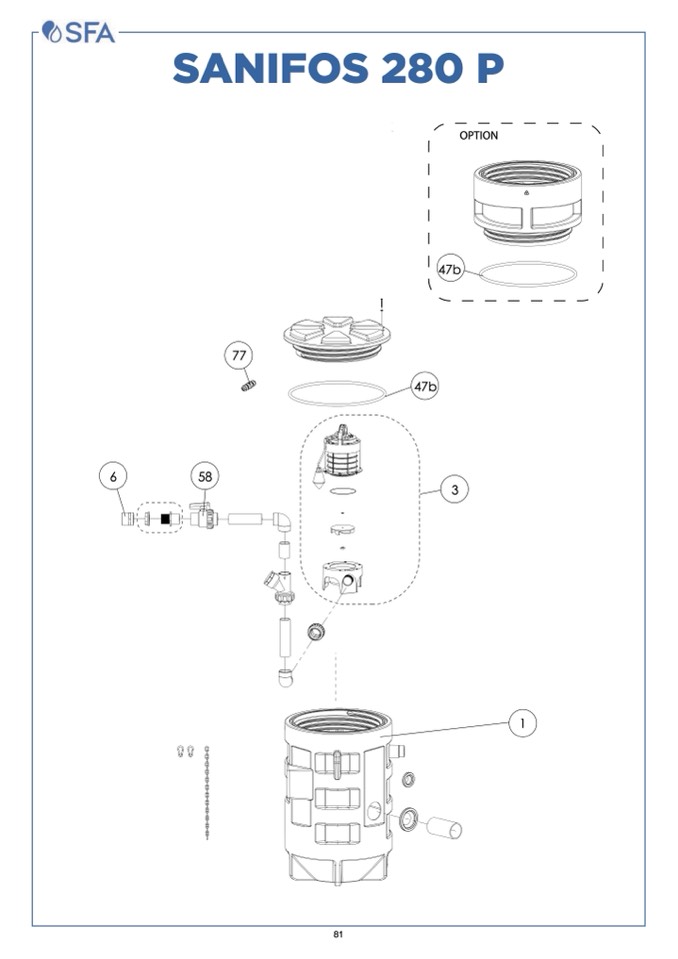 SFA

SANIFOS 280 P

OPTION

47b

77

47b

6

58

3

1

81