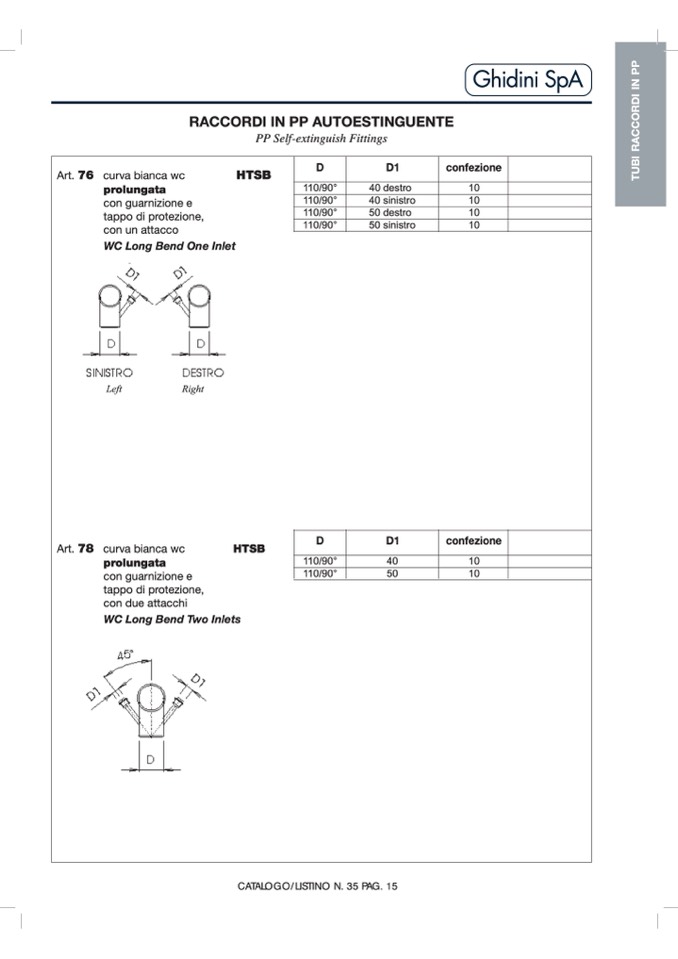 Ghidini SpA

TUBI RACCORDI IN PP

RACCORDI IN PP AUTOESTINGUENTE
PP Self-extinguish Fittings

Art. 76 curva bianca wc HTSB
prolungata
con guarnizione e tappo di protezione, con un attacco
WC Long Bend One Inlet

| D | D1 | confezione | |
|---|---|---|---|
| 110/90° | 40 destro | 10 | |
| 110/90° | 40 sinistro | 10 | |
| 110/90° | 50 destro | 10 | |
| 110/90° | 50 sinistro | 10 | |

D1 D1
D D
SINISTRO DESTRO
Left Right

Art. 78 curva bianca wc HTSB
prolungata
con guarnizione e tappo di protezione, con due attacchi
WC Long Bend Two Inlets

| D | D1 | confezione | |
|---|---|---|---|
| 110/90° | 40 | 10 | |
| 110/90° | 50 | 10 | |

45°
D1 D1
D

CATALOGO/LISTINO N. 35 PAG. 15