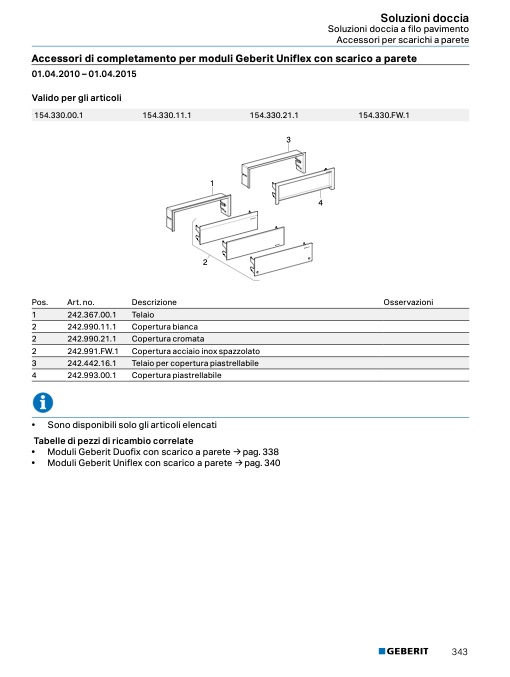 Soluzioni doccia
Soluzioni doccia a filo pavimento
Accessori per scarichi a parete

Accessori di completamento per moduli Geberit Uniflex con scarico a parete
01.04.2010 – 01.04.2015

Valido per gli articoli

| 154.330.00.1 | 154.330.11.1 | 154.330.21.1 | 154.330.FW.1 |
|---|---|---|---|

3
1
4
2

| Pos. | Art. no. | Descrizione | Osservazioni |
|---|---|---|---|
| 1 | 242.367.00.1 | Telaio | |
| 2 | 242.990.11.1 | Copertura bianca | |
| 2 | 242.990.21.1 | Copertura cromata | |
| 2 | 242.991.FW.1 | Copertura acciaio inox spazzolato | |
| 3 | 242.442.16.1 | Telaio per copertura piastrellabile | |
| 4 | 242.993.00.1 | Copertura piastrellabile | |

• Sono disponibili solo gli articoli elencati

Tabelle di pezzi di ricambio correlate
• Moduli Geberit Duofix con scarico a parete → pag. 338
• Moduli Geberit Uniflex con scarico a parete → pag. 340

GEBERIT 343