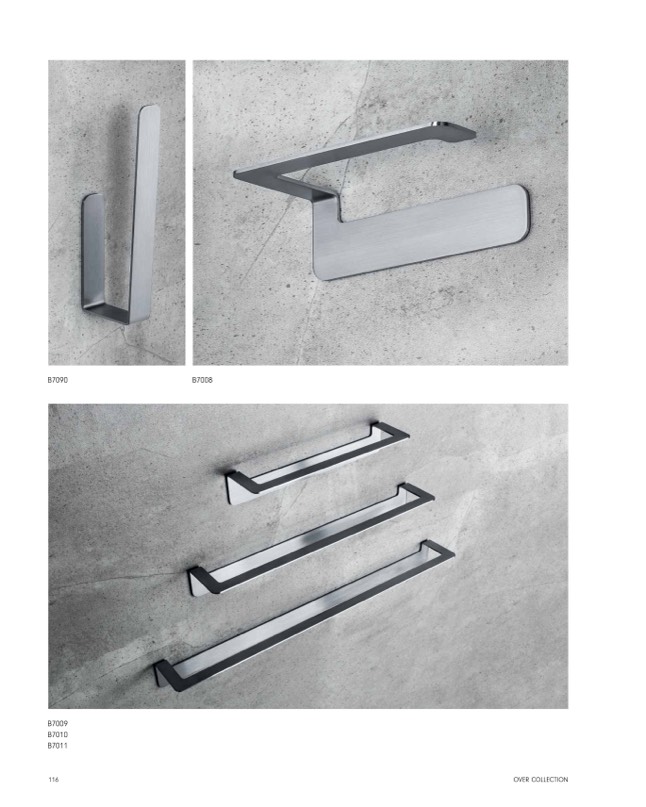 B7090

B7008

B7009
B7010
B7011

116

OVER COLLECTION