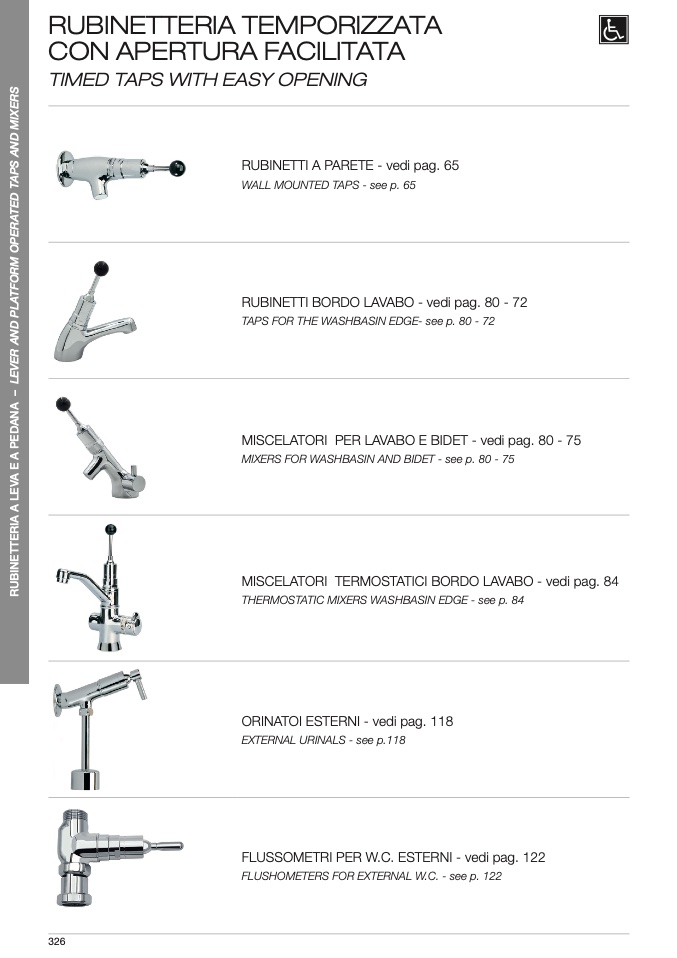 RUBINETTERIA TEMPORIZZATA CON APERTURA FACILITATA
TIMED TAPS WITH EASY OPENING

RUBINETTERIA A LEVA E A PEDANA – LEVER AND PLATFORM OPERATED TAPS AND MIXERS

RUBINETTI A PARETE - vedi pag. 65
WALL MOUNTED TAPS - see p. 65

RUBINETTI BORDO LAVABO - vedi pag. 80 - 72
TAPS FOR THE WASHBASIN EDGE- see p. 80 - 72

MISCELATORI PER LAVABO E BIDET - vedi pag. 80 - 75
MIXERS FOR WASHBASIN AND BIDET - see p. 80 - 75

MISCELATORI TERMOSTATICI BORDO LAVABO - vedi pag. 84
THERMOSTATIC MIXERS WASHBASIN EDGE - see p. 84

ORINATOI ESTERNI - vedi pag. 118
EXTERNAL URINALS - see p.118

FLUSSOMETRI PER W.C. ESTERNI - vedi pag. 122
FLUSHOMETERS FOR EXTERNAL W.C. - see p. 122

326