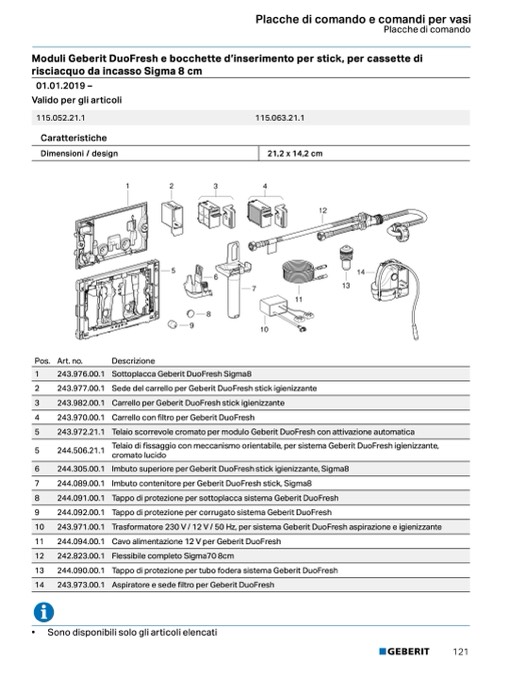 Placche di comando e comandi per vasi
Placche di comando

Moduli Geberit DuoFresh e bocchette d'inserimento per stick, per cassette di risciacquo da incasso Sigma 8 cm

01.01.2019 –

Valido per gli articoli

| 115.052.21.1 | 115.063.21.1 |
|---|---|

Caratteristiche

| Dimensioni / design | 21,2 x 14,2 cm |
|---|---|

1 2 3 4 12 5 6 7 8 9 10 11 13 14

| Pos. | Art. no. | Descrizione |
|---|---|---|
| 1 | 243.976.00.1 | Sottoplacca Geberit DuoFresh Sigma8 |
| 2 | 243.977.00.1 | Sede del carrello per Geberit DuoFresh stick igienizzante |
| 3 | 243.982.00.1 | Carrello per Geberit DuoFresh stick igienizzante |
| 4 | 243.970.00.1 | Carrello con filtro per Geberit DuoFresh |
| 5 | 243.972.21.1 | Telaio scorrevole cromato per modulo Geberit DuoFresh con attivazione automatica |
| 5 | 244.506.21.1 | Telaio di fissaggio con meccanismo orientabile, per sistema Geberit DuoFresh igienizzante, cromato lucido |
| 6 | 244.305.00.1 | Imbuto superiore per Geberit DuoFresh stick igienizzante, Sigma8 |
| 7 | 244.089.00.1 | Imbuto contenitore per Geberit DuoFresh stick, Sigma8 |
| 8 | 244.091.00.1 | Tappo di protezione per sottoplacca sistema Geberit DuoFresh |
| 9 | 244.092.00.1 | Tappo di protezione per corrugato sistema Geberit DuoFresh |
| 10 | 243.971.00.1 | Trasformatore 230 V / 12 V / 50 Hz, per sistema Geberit DuoFresh aspirazione e igienizzante |
| 11 | 244.094.00.1 | Cavo alimentazione 12 V per Geberit DuoFresh |
| 12 | 242.823.00.1 | Flessibile completo Sigma70 8cm |
| 13 | 244.090.00.1 | Tappo di protezione per tubo fodera sistema Geberit DuoFresh |
| 14 | 243.973.00.1 | Aspiratore e sede filtro per Geberit DuoFresh |

• Sono disponibili solo gli articoli elencati

GEBERIT 121