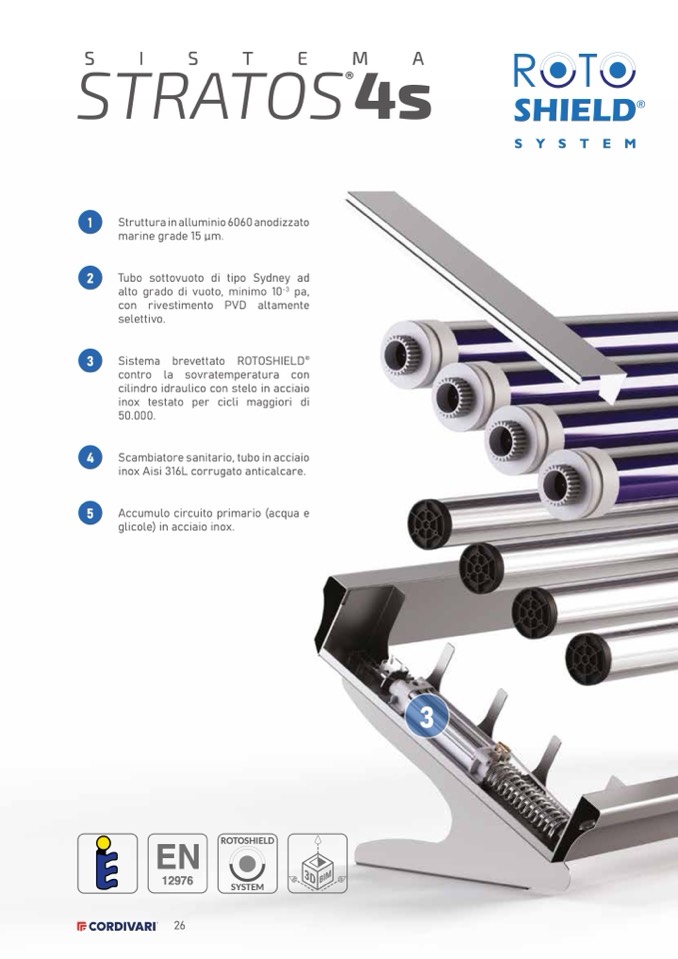 SISTEMA
STRATOS® 4s

ROTO SHIELD®
SYSTEM

1 Struttura in alluminio 6060 anodizzato marine grade 15 µm.

2 Tubo sottovuoto di tipo Sydney ad alto grado di vuoto, minimo $10^{-3}$ pa, con rivestimento PVD altamente selettivo.

3 Sistema brevettato ROTOSHIELD® contro la sovratemperatura con cilindro idraulico con stelo in acciaio inox testato per cicli maggiori di 50.000.

4 Scambiatore sanitario, tubo in acciaio inox Aisi 316L corrugato anticalcare.

5 Accumulo circuito primario (acqua e glicole) in acciaio inox.

3

EN 12976

ROTOSHIELD SYSTEM

3D BIM

CORDIVARI 26