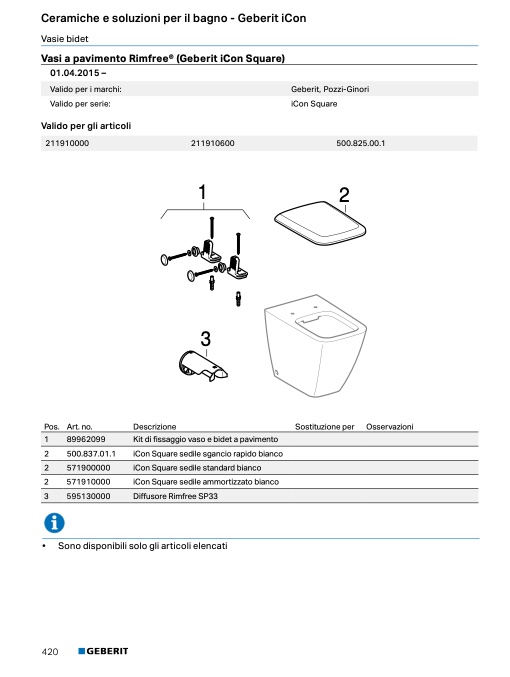 Ceramiche e soluzioni per il bagno - Geberit iCon

Vasie bidet

Vasi a pavimento Rimfree® (Geberit iCon Square)

01.04.2015 –

| Valido per i marchi: | Geberit, Pozzi-Ginori |
|---|---|
| Valido per serie: | iCon Square |

Valido per gli articoli

| 211910000 | 211910600 | 500.825.00.1 |
|---|---|---|

1

2

3

| Pos. | Art. no. | Descrizione | Sostituzione per | Osservazioni |
|---|---|---|---|---|
| 1 | 89962099 | Kit di fissaggio vaso e bidet a pavimento | | |
| 2 | 500.837.01.1 | iCon Square sedile sgancio rapido bianco | | |
| 2 | 571900000 | iCon Square sedile standard bianco | | |
| 2 | 571910000 | iCon Square sedile ammortizzato bianco | | |
| 3 | 595130000 | Diffusore Rimfree SP33 | | |

• Sono disponibili solo gli articoli elencati

420 GEBERIT