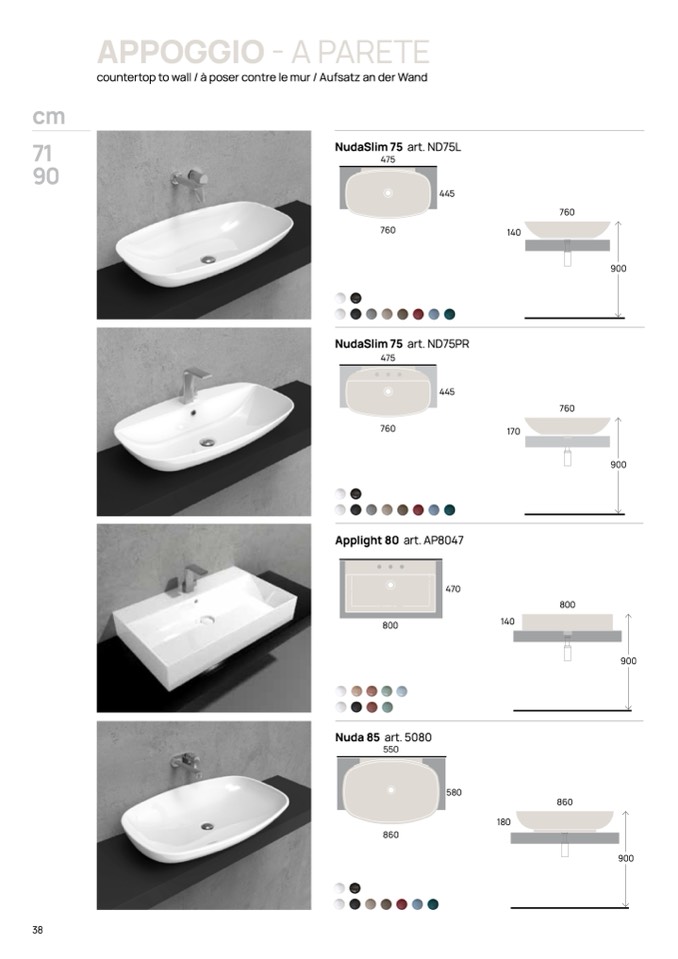 APPOGGIO - A PARETE
countertop to wall / à poser contre le mur / Aufsatz an der Wand

cm
71
90

NudaSlim 75 art. ND75L
475
445
760
760
140
900

NudaSlim 75 art. ND75PR
475
445
760
760
170
900

Applight 80 art. AP8047
470
800
800
140
900

Nuda 85 art. 5080
550
580
860
860
180
900

38