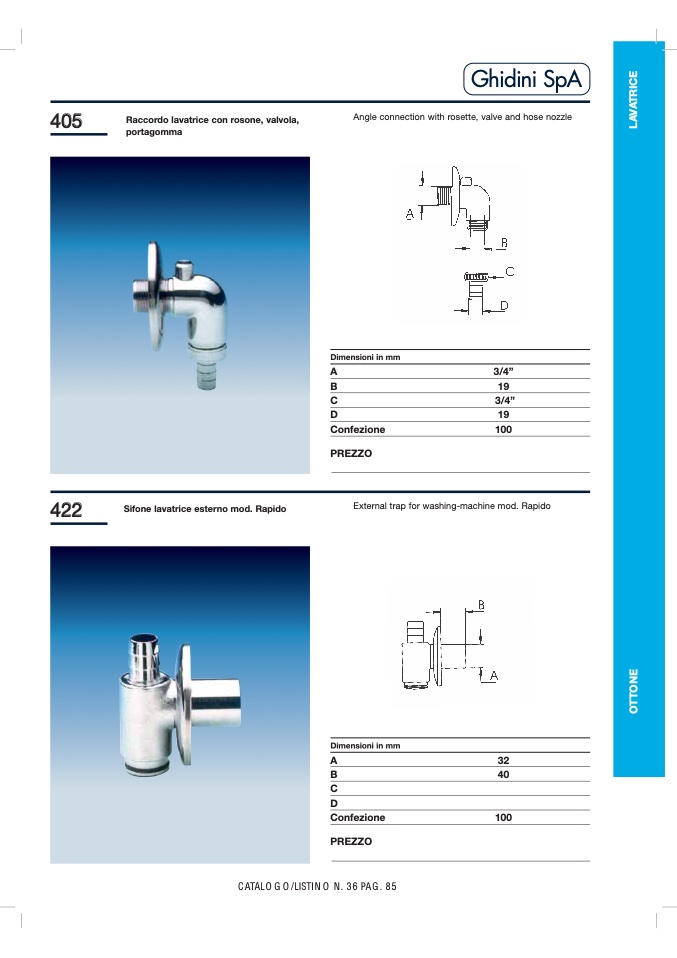 Ghidini SpA

LAVATRICE

405

Raccordo lavatrice con rosone, valvola, portagomma

Angle connection with rosette, valve and hose nozzle

A

B

C

D

| Dimensioni in mm | |
|---|---|
| A | 3/4" |
| B | 19 |
| C | 3/4" |
| D | 19 |
| Confezione | 100 |

PREZZO

422

Sifone lavatrice esterno mod. Rapido

External trap for washing-machine mod. Rapido

B

A

| Dimensioni in mm | |
|---|---|
| A | 32 |
| B | 40 |
| C | |
| D | |
| Confezione | 100 |

PREZZO

OTTONE

CATALOGO/LISTINO N. 36 PAG. 85