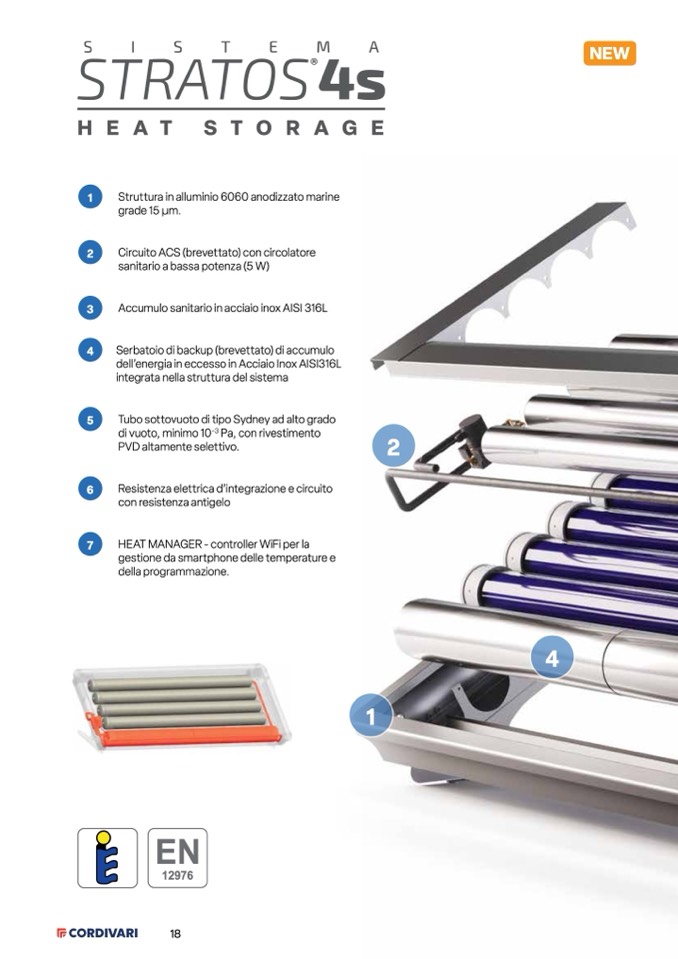 SISTEMA
STRATOS® 4s
HEAT STORAGE

NEW

1 Struttura in alluminio 6060 anodizzato marine grade 15 µm.

2 Circuito ACS (brevettato) con circolatore sanitario a bassa potenza (5 W)

3 Accumulo sanitario in acciaio inox AISI 316L

4 Serbatoio di backup (brevettato) di accumulo dell'energia in eccesso in Acciaio Inox AISI316L integrata nella struttura del sistema

5 Tubo sottovuoto di tipo Sydney ad alto grado di vuoto, minimo $10^{-3}$ Pa, con rivestimento PVD altamente selettivo.

6 Resistenza elettrica d'integrazione e circuito con resistenza antigelo

7 HEAT MANAGER - controller WiFi per la gestione da smartphone delle temperature e della programmazione.

2

4

1

EN
12976

CORDIVARI 18