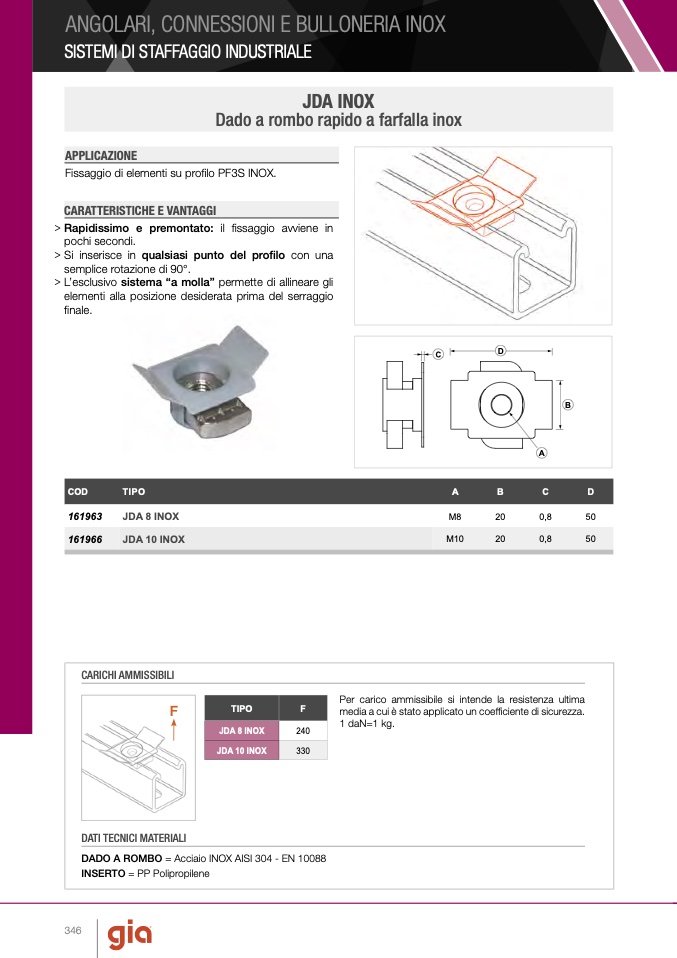 ANGOLARI, CONNESSIONI E BULLONERIA INOX
SISTEMI DI STAFFAGGIO INDUSTRIALE

JDA INOX
Dado a rombo rapido a farfalla inox

APPLICAZIONE
Fissaggio di elementi su profilo PF3S INOX.

CARATTERISTICHE E VANTAGGI
> Rapidissimo e premontato: il fissaggio avviene in pochi secondi.
> Si inserisce in qualsiasi punto del profilo con una semplice rotazione di 90°.
> L'esclusivo sistema "a molla" permette di allineare gli elementi alla posizione desiderata prima del serraggio finale.

C
D
B
A

| COD | TIPO | A | B | C | D |
|---|---|---|---|---|---|
| 161963 | JDA 8 INOX | M8 | 20 | 0,8 | 50 |
| 161966 | JDA 10 INOX | M10 | 20 | 0,8 | 50 |

CARICHI AMMISSIBILI

F

| TIPO | F |
|---|---|
| JDA 8 INOX | 240 |
| JDA 10 INOX | 330 |

Per carico ammissibile si intende la resistenza ultima media a cui è stato applicato un coefficiente di sicurezza. 1 daN=1 kg.

DATI TECNICI MATERIALI
DADO A ROMBO = Acciaio INOX AISI 304 - EN 10088
INSERTO = PP Polipropilene

346
gia