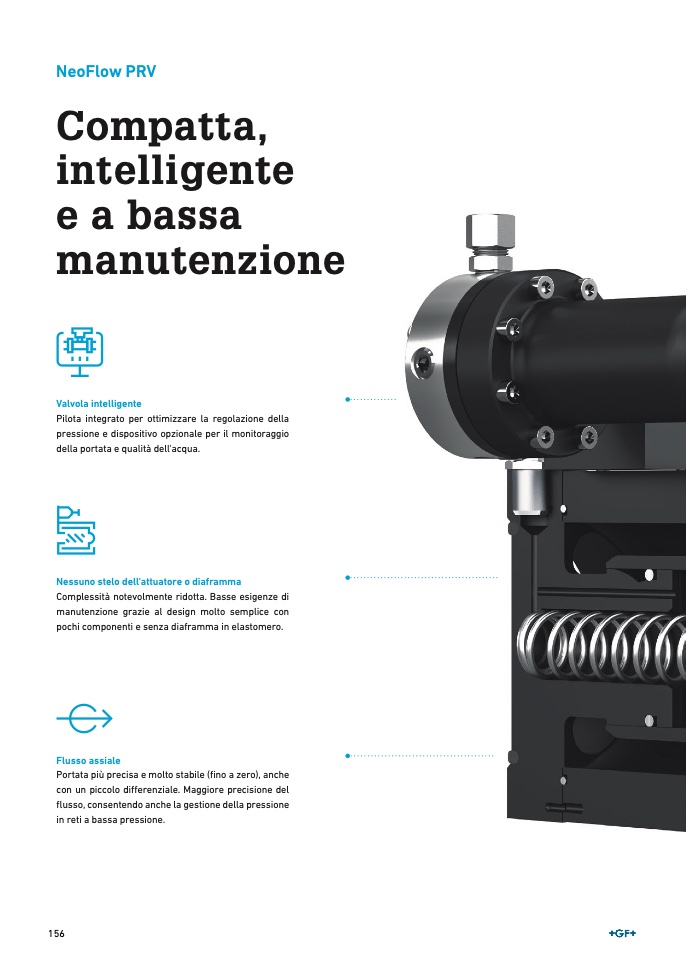 NeoFlow PRV

Compatta, intelligente e a bassa manutenzione

Valvola intelligente
Pilota integrato per ottimizzare la regolazione della pressione e dispositivo opzionale per il monitoraggio della portata e qualità dell'acqua.

Nessuno stelo dell'attuatore o diaframma
Complessità notevolmente ridotta. Basse esigenze di manutenzione grazie al design molto semplice con pochi componenti e senza diaframma in elastomero.

Flusso assiale
Portata più precisa e molto stabile (fino a zero), anche con un piccolo differenziale. Maggiore precisione del flusso, consentendo anche la gestione della pressione in reti a bassa pressione.

156

+GF+