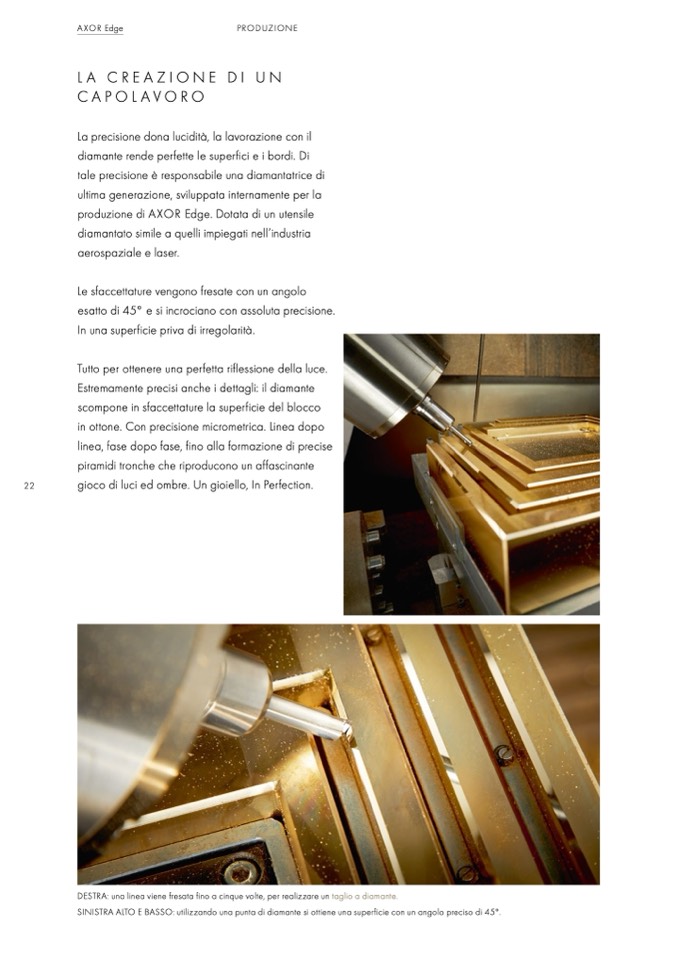 AXOR Edge PRODUZIONE

LA CREAZIONE DI UN CAPOLAVORO

La precisione dona lucidità, la lavorazione con il diamante rende perfette le superfici e i bordi. Di tale precisione è responsabile una diamantatrice di ultima generazione, sviluppata internamente per la produzione di AXOR Edge. Dotata di un utensile diamantato simile a quelli impiegati nell'industria aerospaziale e laser.

Le sfaccettature vengono fresate con un angolo esatto di 45° e si incrociano con assoluta precisione. In una superficie priva di irregolarità.

Tutto per ottenere una perfetta riflessione della luce. Estremamente precisi anche i dettagli: il diamante scompone in sfaccettature la superficie del blocco in ottone. Con precisione micrometrica. Linea dopo linea, fase dopo fase, fino alla formazione di precise piramidi tronche che riproducono un affascinante gioco di luci ed ombre. Un gioiello, In Perfection.

22

DESTRA: una linea viene fresata fino a cinque volte, per realizzare un taglio a diamante.
SINISTRA ALTO E BASSO: utilizzando una punta di diamante si ottiene una superficie con un angolo preciso di 45°.