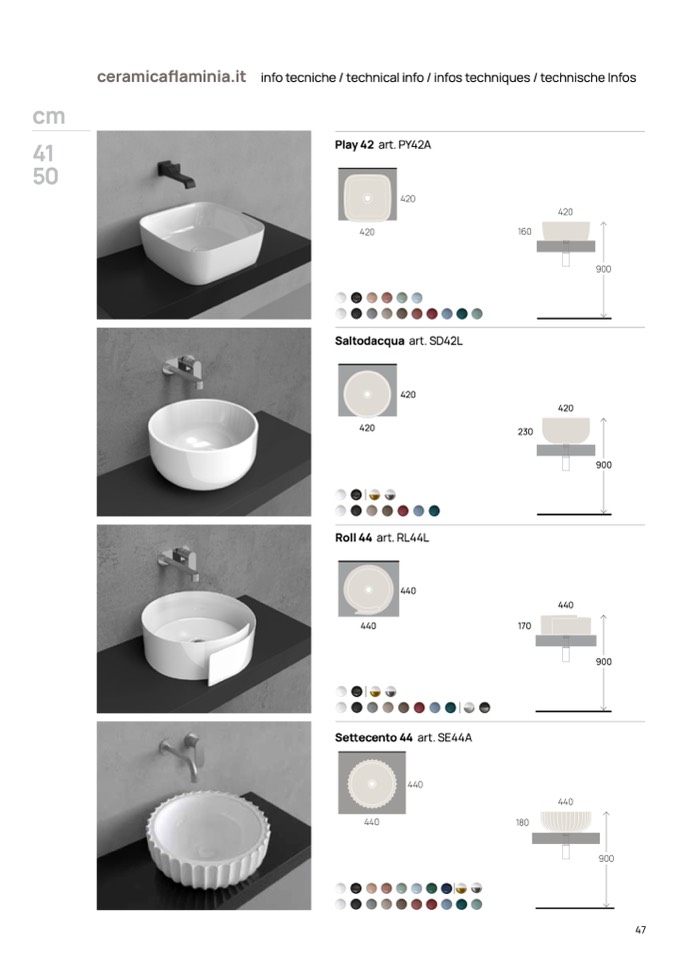 ceramicaflaminia.it info tecniche / technical info / infos techniques / technische Infos

cm

41
50

Play 42 art. PY42A

420

420

420

160

900

Saltodacqua art. SD42L

420

420

420

230

900

Roll 44 art. RL44L

440

440

440

170

900

Settecento 44 art. SE44A

440

440

440

180

900

47