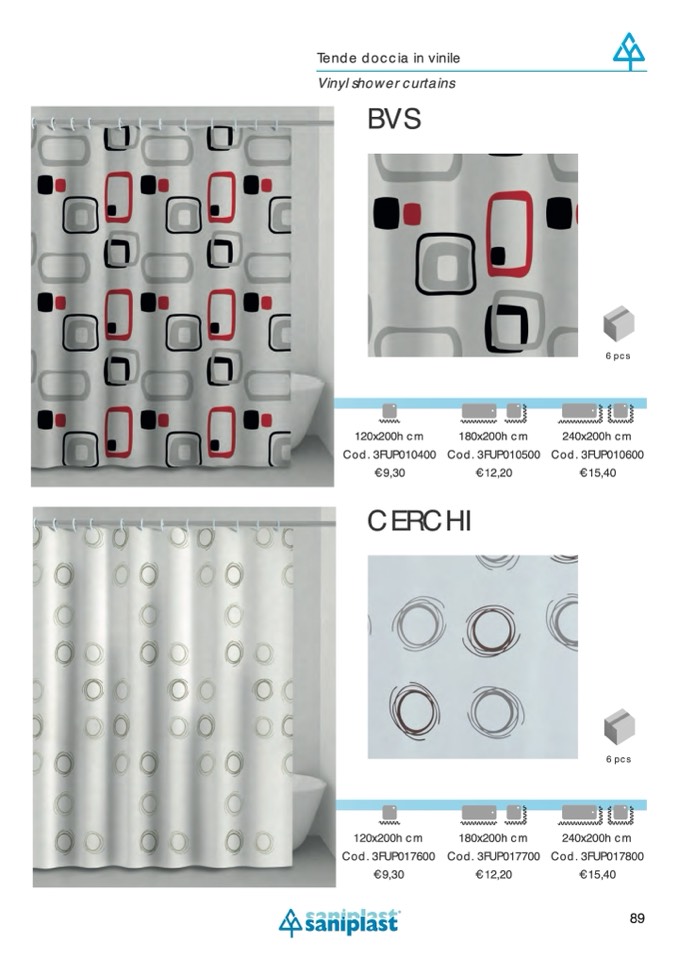 Tende doccia in vinile

Vinyl shower curtains

BVS

6 pcs

| 120x200h cm | 180x200h cm | 240x200h cm |
|---|---|---|
| Cod. 3FUP010400 | Cod. 3FUP010500 | Cod. 3FUP010600 |
| €9,30 | €12,20 | €15,40 |

CERCHI

6 pcs

| 120x200h cm | 180x200h cm | 240x200h cm |
|---|---|---|
| Cod. 3FUP017600 | Cod. 3FUP017700 | Cod. 3FUP017800 |
| €9,30 | €12,20 | €15,40 |

saniplast

89