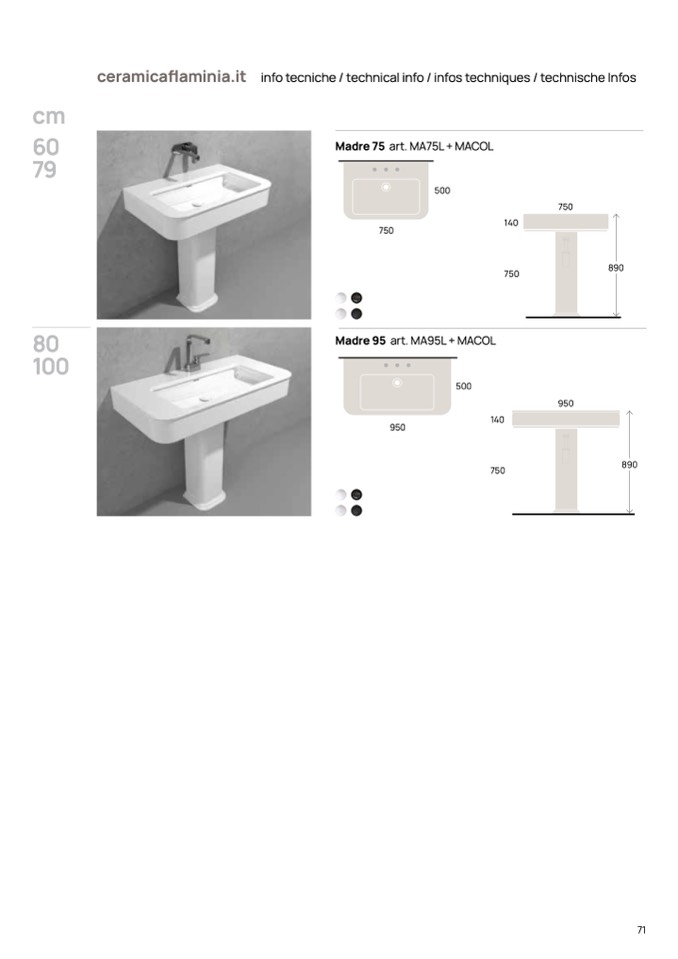 ceramicaflaminia.it info tecniche / technical info / infos techniques / technische Infos

cm

60
79

Madre 75 art. MA75L + MACOL

500

750

750

140

750

890

80
100

Madre 95 art. MA95L + MACOL

500

950

950

140

750

890

71