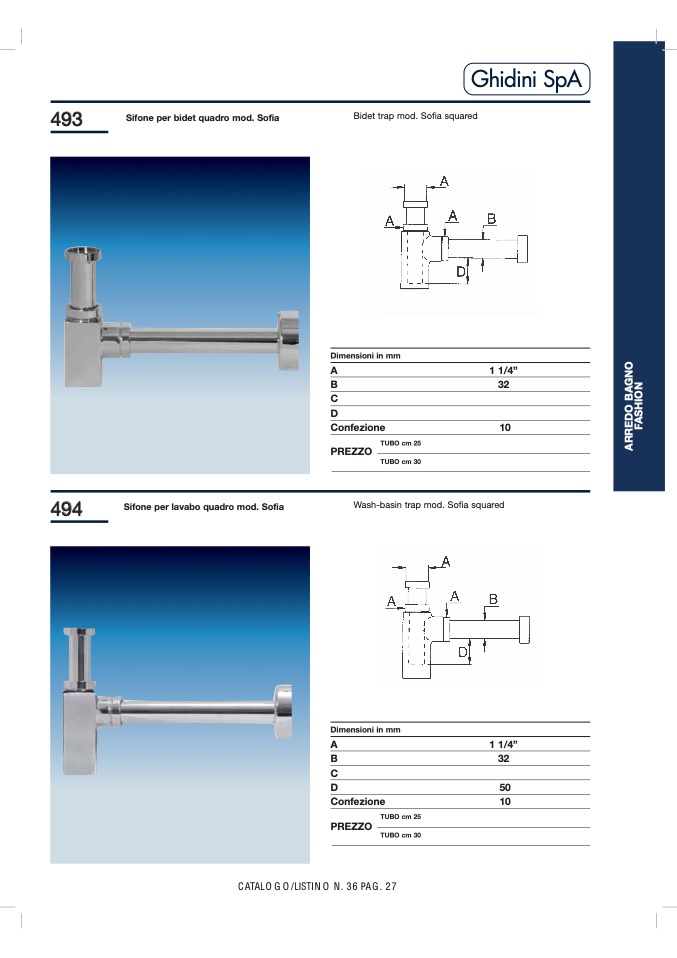 Ghidini SpA

ARREDO BAGNO FASHION

493 Sifone per bidet quadro mod. Sofia

Bidet trap mod. Sofia squared

A
A
A
B
D

| Dimensioni in mm | |
|---|---|
| A | 1 1/4" |
| B | 32 |
| C | |
| D | |
| Confezione | 10 |
| PREZZO TUBO cm 25 | |
| TUBO cm 30 | |

494 Sifone per lavabo quadro mod. Sofia

Wash-basin trap mod. Sofia squared

A
A
A
B
D

| Dimensioni in mm | |
|---|---|
| A | 1 1/4" |
| B | 32 |
| C | |
| D | 50 |
| Confezione | 10 |
| PREZZO TUBO cm 25 | |
| TUBO cm 30 | |

CATALOGO/LISTINO N. 36 PAG. 27