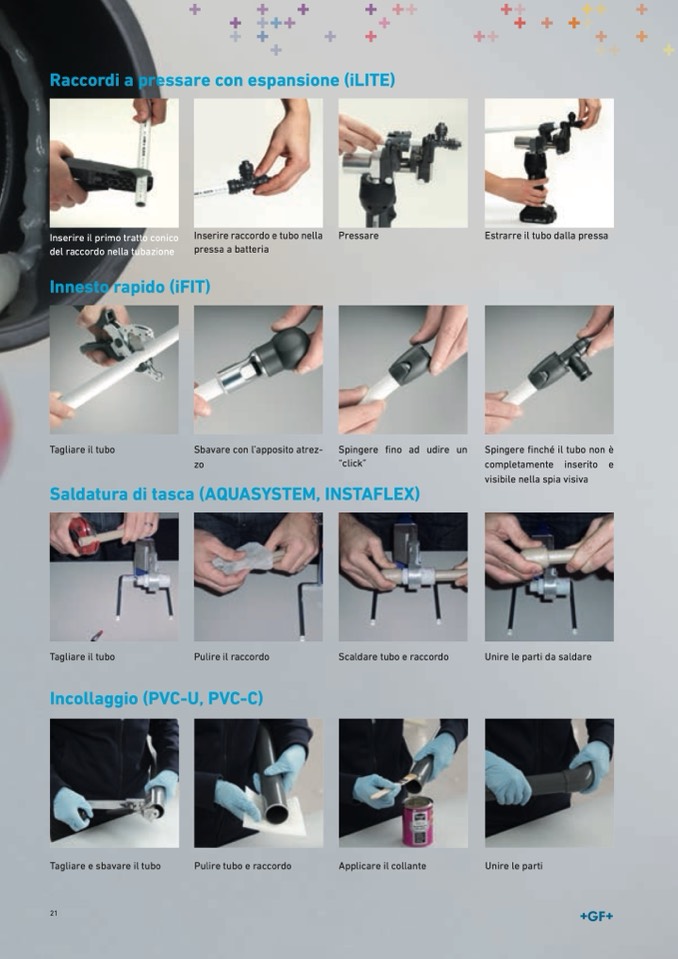 Raccordi a pressare con espansione (iLITE)

Inserire il primo tratto conico del raccordo nella tubazione

Inserire raccordo e tubo nella pressa a batteria

Pressare

Estrarre il tubo dalla pressa

Innesto rapido (iFIT)

Tagliare il tubo

Sbavare con l'apposito atrezzo

Spingere fino ad udire un "click"

Spingere finché il tubo non è completamente inserito e visibile nella spia visiva

Saldatura di tasca (AQUASYSTEM, INSTAFLEX)

Tagliare il tubo

Pulire il raccordo

Scaldare tubo e raccordo

Unire le parti da saldare

Incollaggio (PVC-U, PVC-C)

Tagliare e sbavare il tubo

Pulire tubo e raccordo

Applicare il collante

Unire le parti

21

+GF+