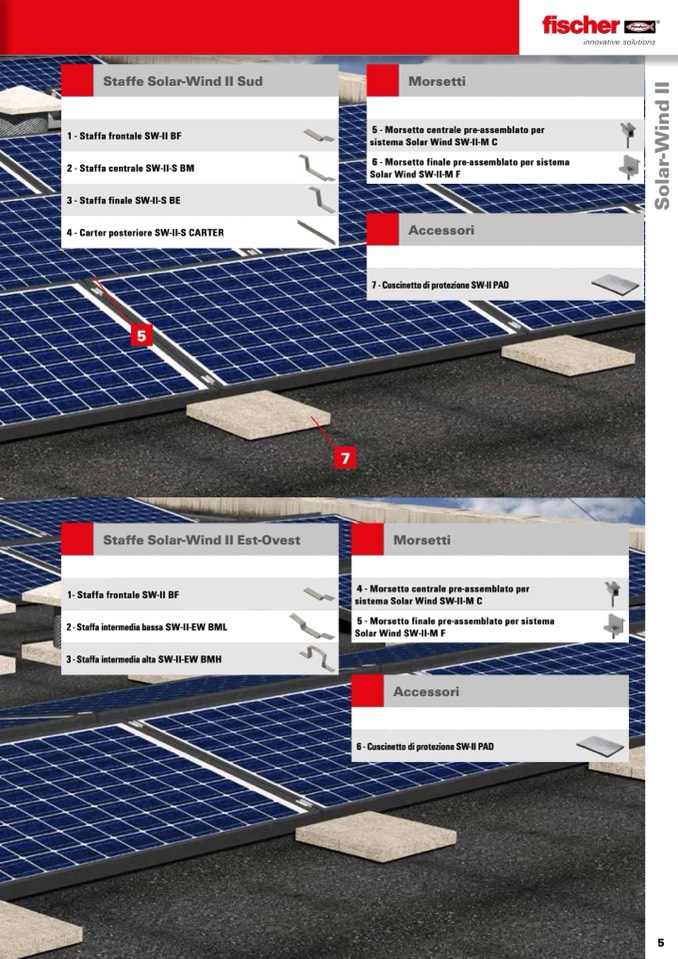 fischer
innovative solutions

Solar-Wind II

Staffe Solar-Wind II Sud

1 - Staffa frontale SW-II BF

2 - Staffa centrale SW-II-S BM

3 - Staffa finale SW-II-S BE

4 - Carter posteriore SW-II-S CARTER

Morsetti

5 - Morsetto centrale pre-assemblato per sistema Solar Wind SW-II-M C

6 - Morsetto finale pre-assemblato per sistema Solar Wind SW-II-M F

Accessori

7 - Cuscinetto di protezione SW-II PAD

5

7

Staffe Solar-Wind II Est-Ovest

1- Staffa frontale SW-II BF

2 - Staffa intermedia bassa SW-II-EW BML

3 - Staffa intermedia alta SW-II-EW BMH

Morsetti

4 - Morsetto centrale pre-assemblato per sistema Solar Wind SW-II-M C

5 - Morsetto finale pre-assemblato per sistema Solar Wind SW-II-M F

Accessori

6 - Cuscinetto di protezione SW-II PAD

5