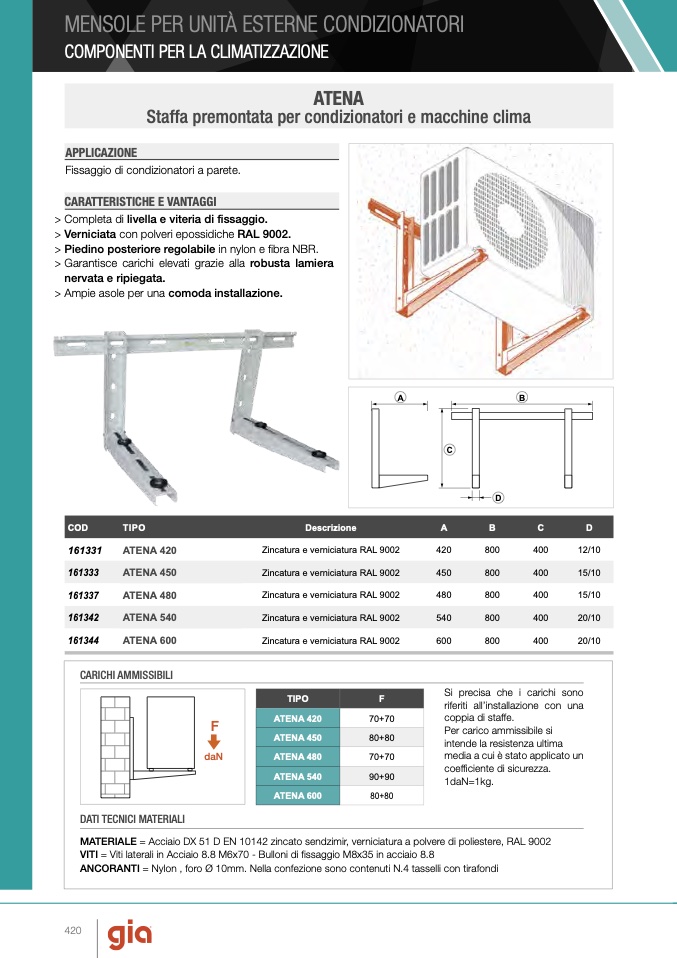 MENSOLE PER UNITÀ ESTERNE CONDIZIONATORI
COMPONENTI PER LA CLIMATIZZAZIONE

ATENA
Staffa premontata per condizionatori e macchine clima

APPLICAZIONE
Fissaggio di condizionatori a parete.

CARATTERISTICHE E VANTAGGI
> Completa di livella e viteria di fissaggio.
> Verniciata con polveri epossidiche RAL 9002.
> Piedino posteriore regolabile in nylon e fibra NBR.
> Garantisce carichi elevati grazie alla robusta lamiera nervata e ripiegata.
> Ampie asole per una comoda installazione.

A B C D

| COD | TIPO | Descrizione | A | B | C | D |
|---|---|---|---|---|---|---|
| 161331 | ATENA 420 | Zincatura e verniciatura RAL 9002 | 420 | 800 | 400 | 12/10 |
| 161333 | ATENA 450 | Zincatura e verniciatura RAL 9002 | 450 | 800 | 400 | 15/10 |
| 161337 | ATENA 480 | Zincatura e verniciatura RAL 9002 | 480 | 800 | 400 | 15/10 |
| 161342 | ATENA 540 | Zincatura e verniciatura RAL 9002 | 540 | 800 | 400 | 20/10 |
| 161344 | ATENA 600 | Zincatura e verniciatura RAL 9002 | 600 | 800 | 400 | 20/10 |

CARICHI AMMISSIBILI

F
daN

| TIPO | F |
|---|---|
| ATENA 420 | 70+70 |
| ATENA 450 | 80+80 |
| ATENA 480 | 70+70 |
| ATENA 540 | 90+90 |
| ATENA 600 | 80+80 |

Si precisa che i carichi sono riferiti all'installazione con una coppia di staffe.
Per carico ammissibile si intende la resistenza ultima media a cui è stato applicato un coefficiente di sicurezza.
1daN=1kg.

DATI TECNICI MATERIALI
MATERIALE = Acciaio DX 51 D EN 10142 zincato sendzimir, verniciatura a polvere di poliestere, RAL 9002
VITI = Viti laterali in Acciaio 8.8 M6x70 - Bulloni di fissaggio M8x35 in acciaio 8.8
ANCORANTI = Nylon , foro Ø 10mm. Nella confezione sono contenuti N.4 tasselli con tirafondi

420 gia