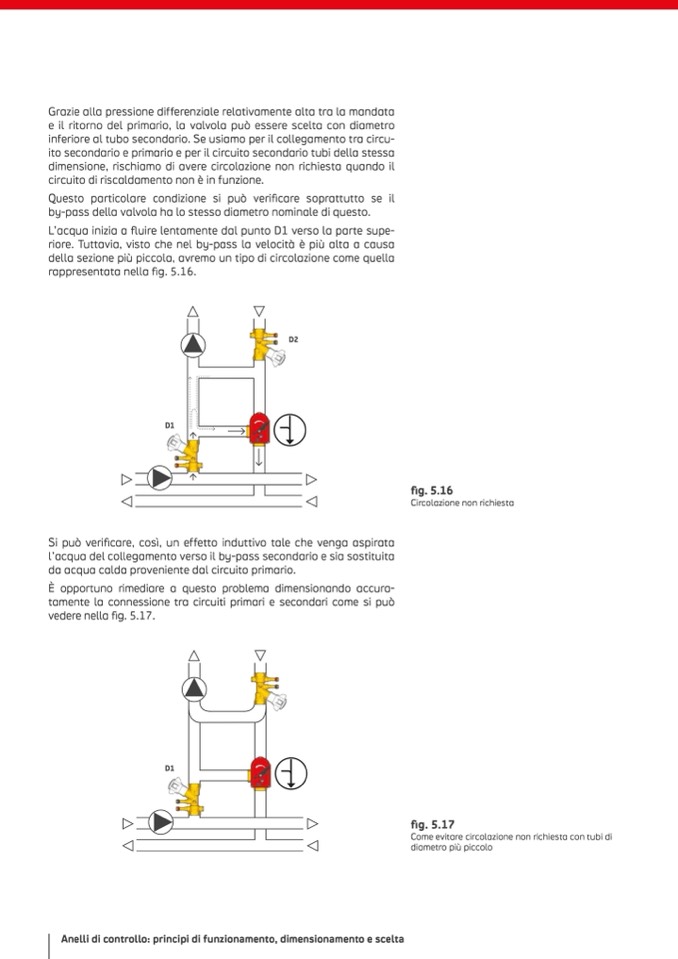 Grazie alla pressione differenziale relativamente alta tra la mandata e il ritorno del primario, la valvola può essere scelta con diametro inferiore al tubo secondario. Se usiamo per il collegamento tra circuito secondario e primario e per il circuito secondario tubi della stessa dimensione, rischiamo di avere circolazione non richiesta quando il circuito di riscaldamento non è in funzione.

Questo particolare condizione si può verificare soprattutto se il by-pass della valvola ha lo stesso diametro nominale di questo.

L'acqua inizia a fluire lentamente dal punto D1 verso la parte superiore. Tuttavia, visto che nel by-pass la velocità è più alta a causa della sezione più piccola, avremo un tipo di circolazione come quella rappresentata nella fig. 5.16.

D2

D1

fig. 5.16
Circolazione non richiesta

Si può verificare, così, un effetto induttivo tale che venga aspirata l'acqua del collegamento verso il by-pass secondario e sia sostituita da acqua calda proveniente dal circuito primario.

È opportuno rimediare a questo problema dimensionando accuratamente la connessione tra circuiti primari e secondari come si può vedere nella fig. 5.17.

D1

fig. 5.17
Come evitare circolazione non richiesta con tubi di diametro più piccolo

Anelli di controllo: principi di funzionamento, dimensionamento e scelta