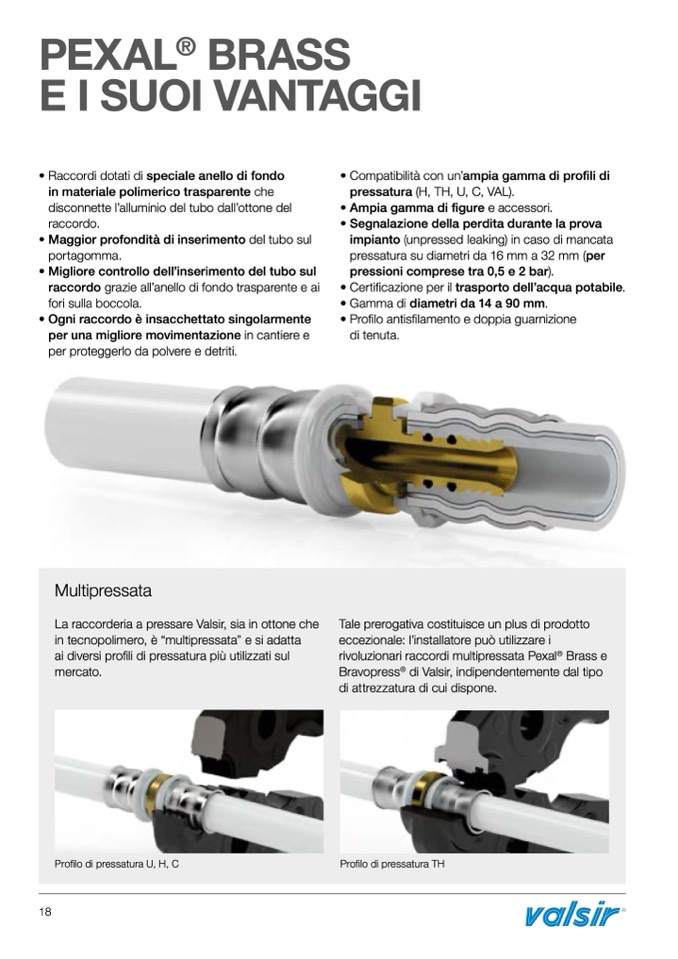 PEXAL® BRASS
E I SUOI VANTAGGI

• Raccordi dotati di speciale anello di fondo in materiale polimerico trasparente che disconnette l'alluminio del tubo dall'ottone del raccordo.
• Maggior profondità di inserimento del tubo sul portagomma.
• Migliore controllo dell'inserimento del tubo sul raccordo grazie all'anello di fondo trasparente e ai fori sulla boccola.
• Ogni raccordo è insacchettato singolarmente per una migliore movimentazione in cantiere e per proteggerlo da polvere e detriti.

• Compatibilità con un'ampia gamma di profili di pressatura (H, TH, U, C, VAL).
• Ampia gamma di figure e accessori.
• Segnalazione della perdita durante la prova impianto (unpressed leaking) in caso di mancata pressatura su diametri da 16 mm a 32 mm (per pressioni comprese tra 0,5 e 2 bar).
• Certificazione per il trasporto dell'acqua potabile.
• Gamma di diametri da 14 a 90 mm.
• Profilo antisfilamento e doppia guarnizione di tenuta.

Multipressata

La raccorderia a pressare Valsir, sia in ottone che in tecnopolimero, è "multipressata" e si adatta ai diversi profili di pressatura più utilizzati sul mercato.

Tale prerogativa costituisce un plus di prodotto eccezionale: l'installatore può utilizzare i rivoluzionari raccordi multipressata Pexal® Brass e Bravopress® di Valsir, indipendentemente dal tipo di attrezzatura di cui dispone.

Profilo di pressatura U, H, C

Profilo di pressatura TH

18

valsir®