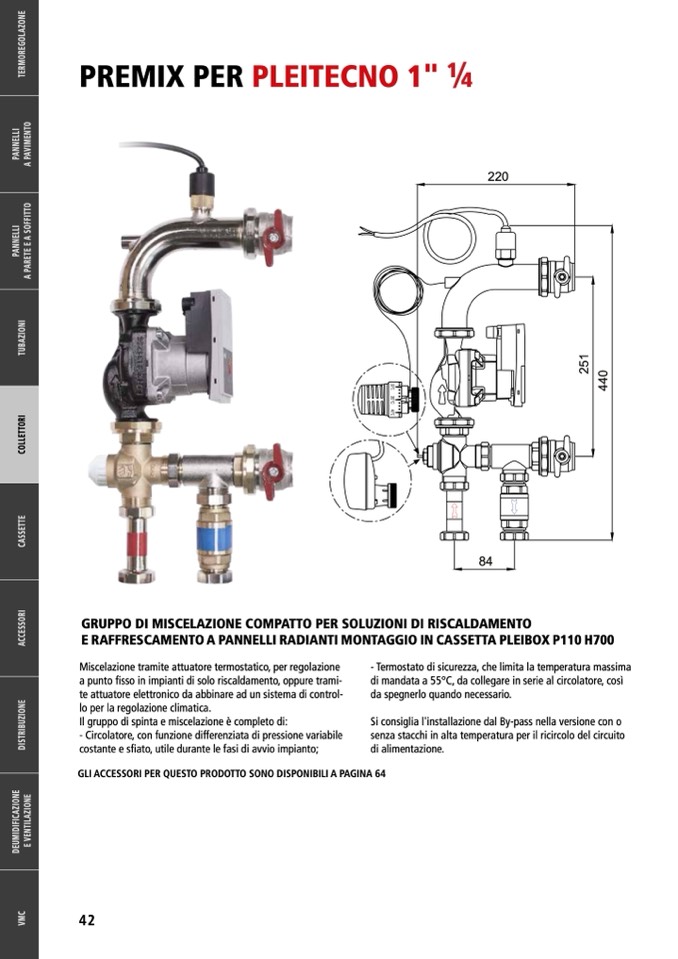 TERMOREGOLAZIONE

PANNELLI A PAVIMENTO

PANNELLI A PARETE E A SOFFITTO

TUBAZIONI

COLLETTORI

CASSETTE

ACCESSORI

DISTRIBUZIONE

DEUMIDIFICAZIONE E VENTILAZIONE

VMC

PREMIX PER PLEITECNO 1" ¼

220

251

440

84

GRUPPO DI MISCELAZIONE COMPATTO PER SOLUZIONI DI RISCALDAMENTO E RAFFRESCAMENTO A PANNELLI RADIANTI MONTAGGIO IN CASSETTA PLEIBOX P110 H700

Miscelazione tramite attuatore termostatico, per regolazione a punto fisso in impianti di solo riscaldamento, oppure tramite attuatore elettronico da abbinare ad un sistema di controllo per la regolazione climatica.
Il gruppo di spinta e miscelazione è completo di:
- Circolatore, con funzione differenziata di pressione variabile costante e sfiato, utile durante le fasi di avvio impianto;

- Termostato di sicurezza, che limita la temperatura massima di mandata a 55°C, da collegare in serie al circolatore, così da spegnerlo quando necessario.

Si consiglia l'installazione dal By-pass nella versione con o senza stacchi in alta temperatura per il ricircolo del circuito di alimentazione.

GLI ACCESSORI PER QUESTO PRODOTTO SONO DISPONIBILI A PAGINA 64

42