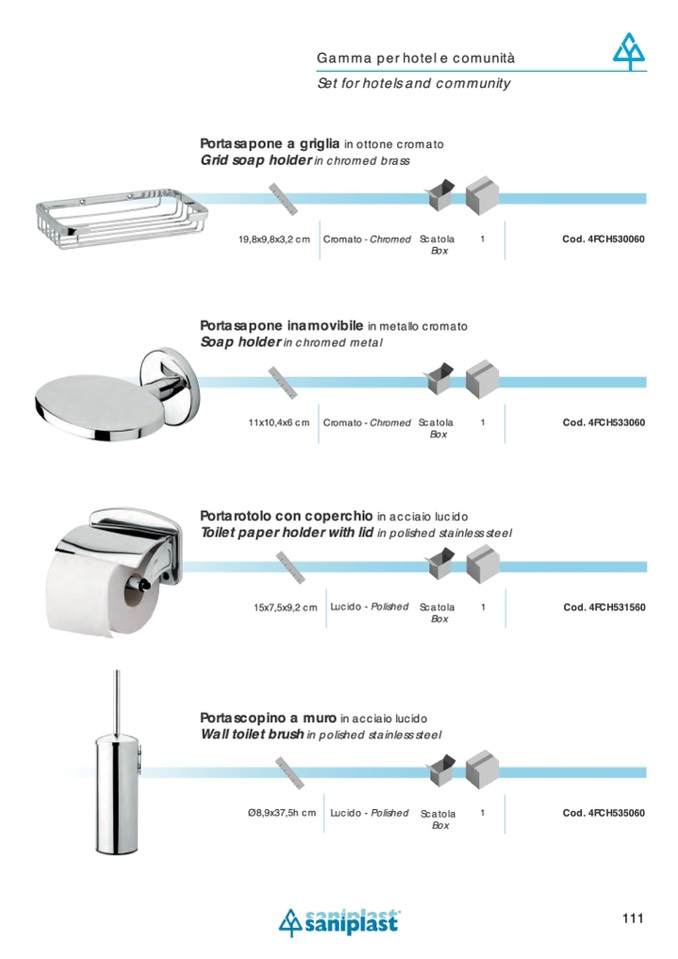 Gamma per hotel e comunità

Set for hotels and community

Portasapone a griglia in ottone cromato
Grid soap holder in chromed brass

19,8x9,8x3,2 cm | Cromato - Chromed | Scatola Box | 1 | Cod. 4FCH530060

Portasapone inamovibile in metallo cromato
Soap holder in chromed metal

11x10,4x6 cm | Cromato - Chromed | Scatola Box | 1 | Cod. 4FCH533060

Portarotolo con coperchio in acciaio lucido
Toilet paper holder with lid in polished stainless steel

15x7,5x9,2 cm | Lucido - Polished | Scatola Box | 1 | Cod. 4FCH531560

Portascopino a muro in acciaio lucido
Wall toilet brush in polished stainless steel

Ø8,9x37,5h cm | Lucido - Polished | Scatola Box | 1 | Cod. 4FCH535060

saniplast

111