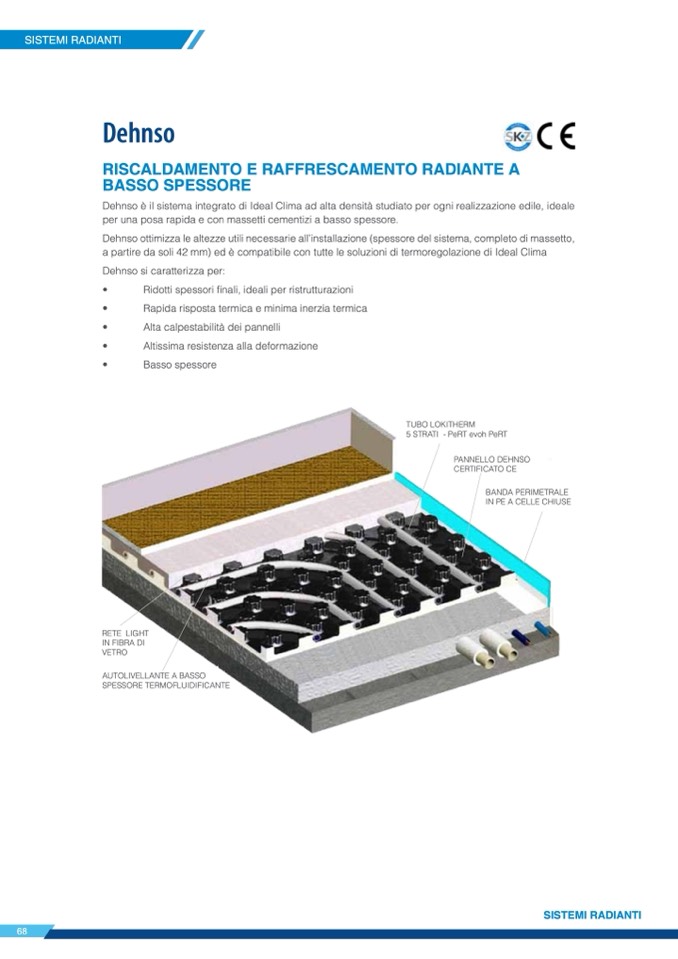 SISTEMI RADIANTI

Dehnso

SKZ CE

RISCALDAMENTO E RAFFRESCAMENTO RADIANTE A BASSO SPESSORE

Dehnso è il sistema integrato di Ideal Clima ad alta densità studiato per ogni realizzazione edile, ideale per una posa rapida e con massetti cementizi a basso spessore.

Dehnso ottimizza le altezze utili necessarie all'installazione (spessore del sistema, completo di massetto, a partire da soli 42 mm) ed è compatibile con tutte le soluzioni di termoregolazione di Ideal Clima

Dehnso si caratterizza per:

• Ridotti spessori finali, ideali per ristrutturazioni
• Rapida risposta termica e minima inerzia termica
• Alta calpestabilità dei pannelli
• Altissima resistenza alla deformazione
• Basso spessore

TUBO LOKITHERM 5 STRATI - PeRT evoh PeRT

PANNELLO DEHNSO CERTIFICATO CE

BANDA PERIMETRALE IN PE A CELLE CHIUSE

RETE LIGHT IN FIBRA DI VETRO

AUTOLIVELLANTE A BASSO SPESSORE TERMOFLUIDIFICANTE

SISTEMI RADIANTI

68