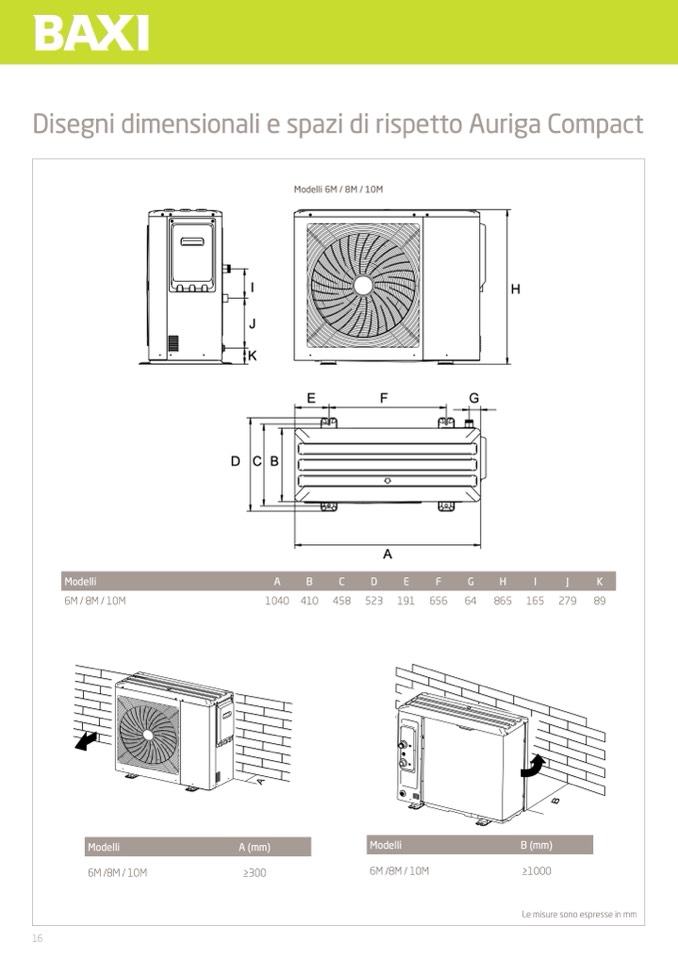 BAXI

Disegni dimensionali e spazi di rispetto Auriga Compact

Modelli 6M / 8M / 10M

I
J
K
H
E F G
D C B
A

| Modelli | A | B | C | D | E | F | G | H | I | J | K |
|---|---|---|---|---|---|---|---|---|---|---|---|
| 6M / 8M / 10M | 1040 | 410 | 458 | 523 | 191 | 656 | 64 | 865 | 165 | 279 | 89 |

A

B

| Modelli | A (mm) |
|---|---|
| 6M /8M / 10M | ≥300 |

| Modelli | B (mm) |
|---|---|
| 6M /8M / 10M | ≥1000 |

Le misure sono espresse in mm

16