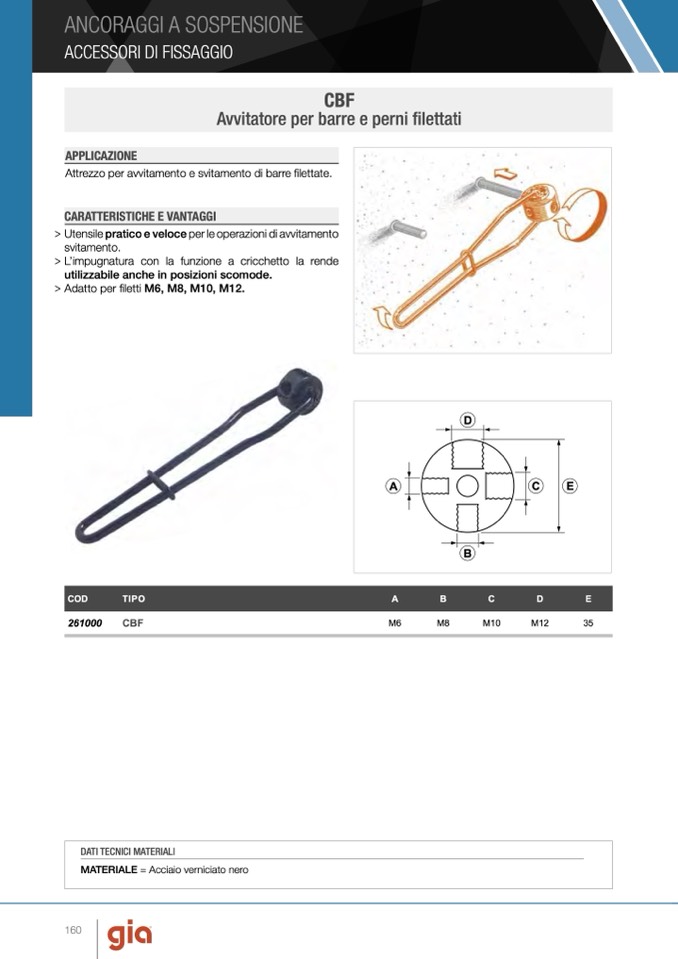 ANCORAGGI A SOSPENSIONE
ACCESSORI DI FISSAGGIO

CBF
Avvitatore per barre e perni filettati

APPLICAZIONE
Attrezzo per avvitamento e svitamento di barre filettate.

CARATTERISTICHE E VANTAGGI
> Utensile pratico e veloce per le operazioni di avvitamento svitamento.
> L'impugnatura con la funzione a cricchetto la rende utilizzabile anche in posizioni scomode.
> Adatto per filetti M6, M8, M10, M12.

D
A
C
E
B

| COD | TIPO | A | B | C | D | E |
|---|---|---|---|---|---|---|
| 261000 | CBF | M6 | M8 | M10 | M12 | 35 |

DATI TECNICI MATERIALI
MATERIALE = Acciaio verniciato nero

160
gia