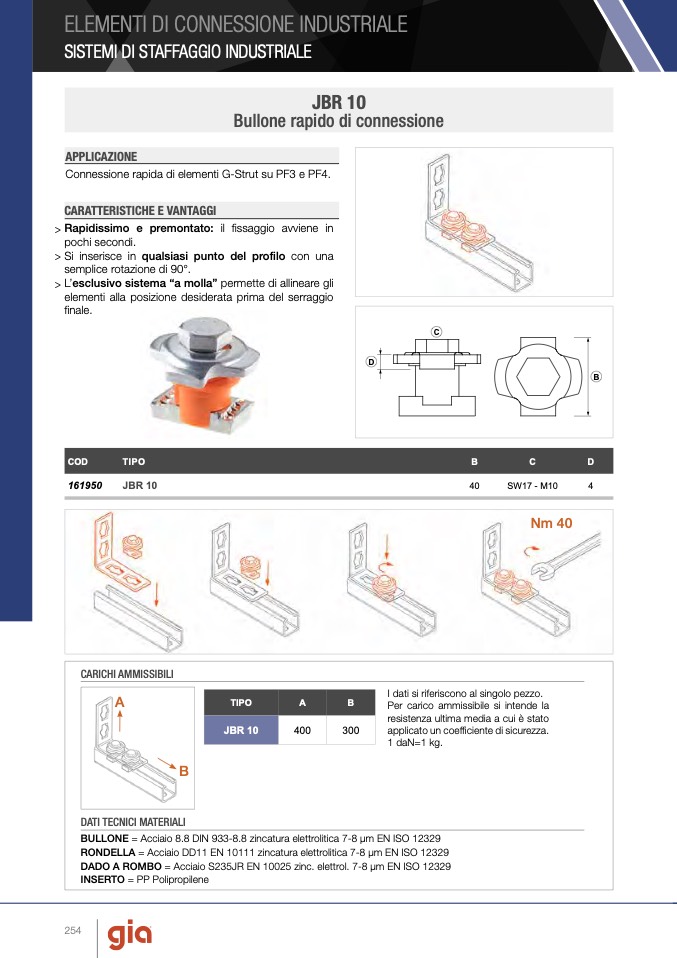 ELEMENTI DI CONNESSIONE INDUSTRIALE
SISTEMI DI STAFFAGGIO INDUSTRIALE

JBR 10
Bullone rapido di connessione

APPLICAZIONE
Connessione rapida di elementi G-Strut su PF3 e PF4.

CARATTERISTICHE E VANTAGGI
> Rapidissimo e premontato: il fissaggio avviene in pochi secondi.
> Si inserisce in qualsiasi punto del profilo con una semplice rotazione di 90°.
> L'esclusivo sistema "a molla" permette di allineare gli elementi alla posizione desiderata prima del serraggio finale.

C
D
B

| COD | TIPO | B | C | D |
|---|---|---|---|---|
| 161950 | JBR 10 | 40 | SW17 - M10 | 4 |

Nm 40

CARICHI AMMISSIBILI

A
B

| TIPO | A | B |
|---|---|---|
| JBR 10 | 400 | 300 |

I dati si riferiscono al singolo pezzo. Per carico ammissibile si intende la resistenza ultima media a cui è stato applicato un coefficiente di sicurezza. 1 daN=1 kg.

DATI TECNICI MATERIALI
BULLONE = Acciaio 8.8 DIN 933-8.8 zincatura elettrolitica 7-8 µm EN ISO 12329
RONDELLA = Acciaio DD11 EN 10111 zincatura elettrolitica 7-8 µm EN ISO 12329
DADO A ROMBO = Acciaio S235JR EN 10025 zinc. elettrol. 7-8 µm EN ISO 12329
INSERTO = PP Polipropilene

254
gia