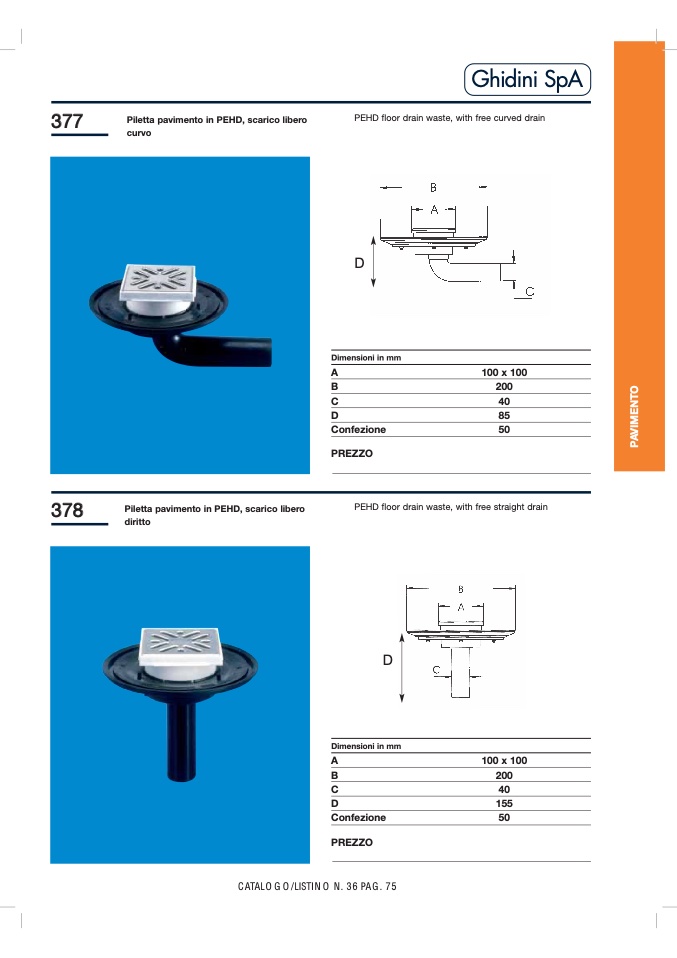 Ghidini SpA

PAVIMENTO

377

Piletta pavimento in PEHD, scarico libero curvo

PEHD floor drain waste, with free curved drain

B
A
D
C

| Dimensioni in mm | |
|---|---|
| A | 100 x 100 |
| B | 200 |
| C | 40 |
| D | 85 |
| Confezione | 50 |

PREZZO

378

Piletta pavimento in PEHD, scarico libero diritto

PEHD floor drain waste, with free straight drain

B
A
D
C

| Dimensioni in mm | |
|---|---|
| A | 100 x 100 |
| B | 200 |
| C | 40 |
| D | 155 |
| Confezione | 50 |

PREZZO

CATALOGO/LISTINO N. 36 PAG. 75