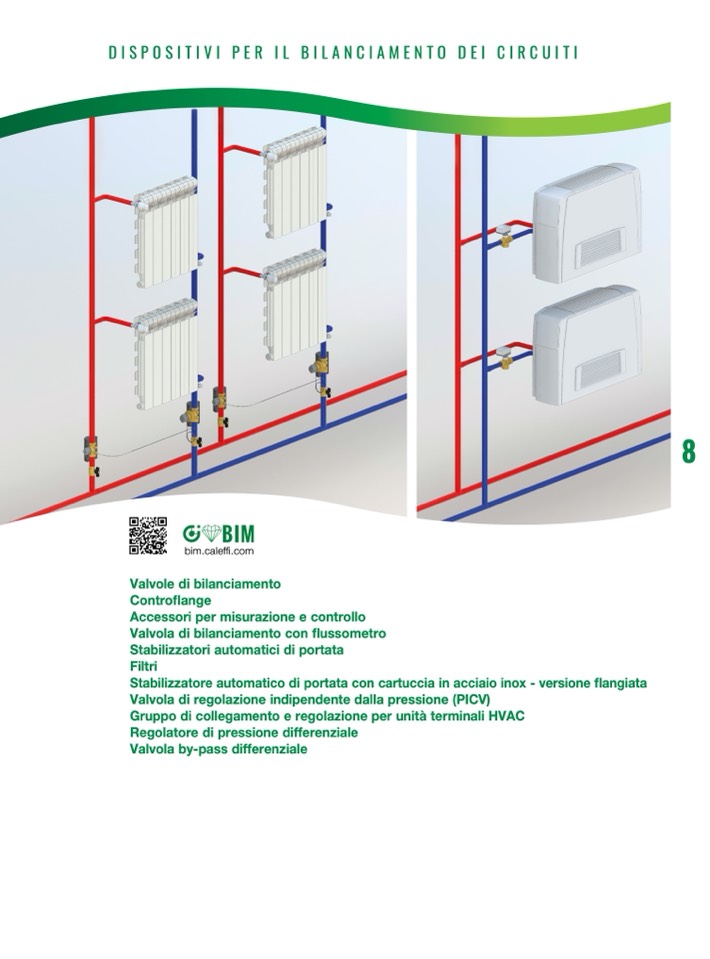 DISPOSITIVI PER IL BILANCIAMENTO DEI CIRCUITI

8

BIM
bim.caleffi.com

Valvole di bilanciamento
Controflange
Accessori per misurazione e controllo
Valvola di bilanciamento con flussometro
Stabilizzatori automatici di portata
Filtri
Stabilizzatore automatico di portata con cartuccia in acciaio inox - versione flangiata
Valvola di regolazione indipendente dalla pressione (PICV)
Gruppo di collegamento e regolazione per unità terminali HVAC
Regolatore di pressione differenziale
Valvola by-pass differenziale