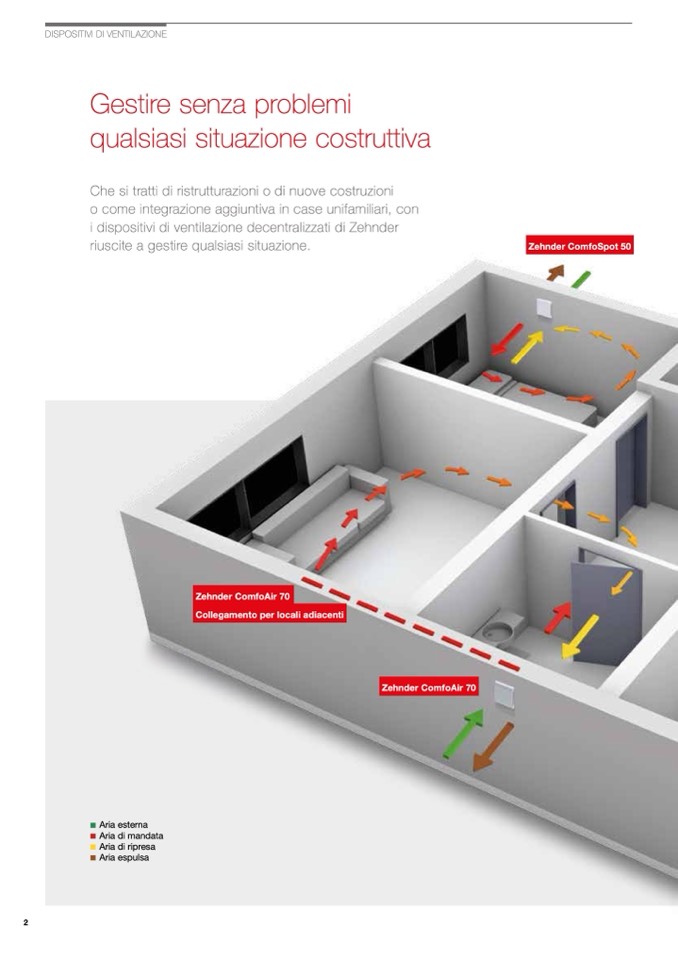 DISPOSITIVI DI VENTILAZIONE

Gestire senza problemi qualsiasi situazione costruttiva

Che si tratti di ristrutturazioni o di nuove costruzioni o come integrazione aggiuntiva in case unifamiliari, con i dispositivi di ventilazione decentralizzati di Zehnder riuscite a gestire qualsiasi situazione.

Zehnder ComfoSpot 50

Zehnder ComfoAir 70
Collegamento per locali adiacenti

Zehnder ComfoAir 70

■ Aria esterna
■ Aria di mandata
■ Aria di ripresa
■ Aria espulsa

2