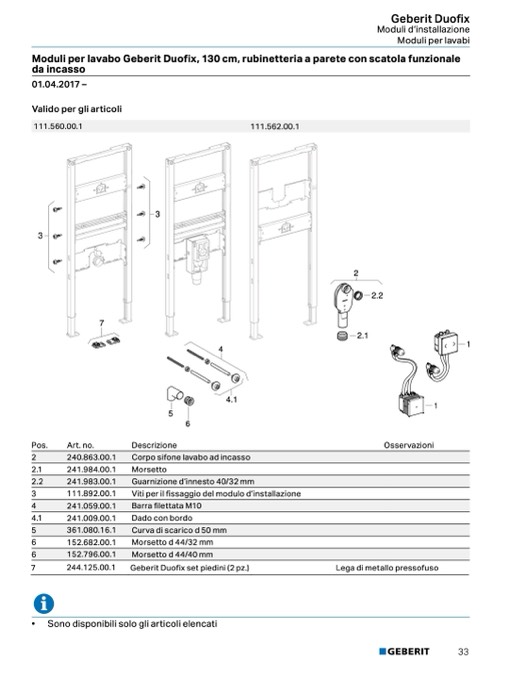 Geberit Duofix
Moduli d'installazione
Moduli per lavabi

Moduli per lavabo Geberit Duofix, 130 cm, rubinetteria a parete con scatola funzionale da incasso

01.04.2017 –

Valido per gli articoli

111.560.00.1 111.562.00.1

3
3
7
4
4.1
5
6
2
2.2
2.1
1
1

| Pos. | Art. no. | Descrizione | Osservazioni |
|---|---|---|---|
| 2 | 240.863.00.1 | Corpo sifone lavabo ad incasso | |
| 2.1 | 241.984.00.1 | Morsetto | |
| 2.2 | 241.983.00.1 | Guarnizione d'innesto 40/32 mm | |
| 3 | 111.892.00.1 | Viti per il fissaggio del modulo d'installazione | |
| 4 | 241.059.00.1 | Barra filettata M10 | |
| 4.1 | 241.009.00.1 | Dado con bordo | |
| 5 | 361.080.16.1 | Curva di scarico d 50 mm | |
| 6 | 152.682.00.1 | Morsetto d 44/32 mm | |
| 6 | 152.796.00.1 | Morsetto d 44/40 mm | |
| 7 | 244.125.00.1 | Geberit Duofix set piedini (2 pz.) | Lega di metallo pressofuso |

• Sono disponibili solo gli articoli elencati

GEBERIT 33