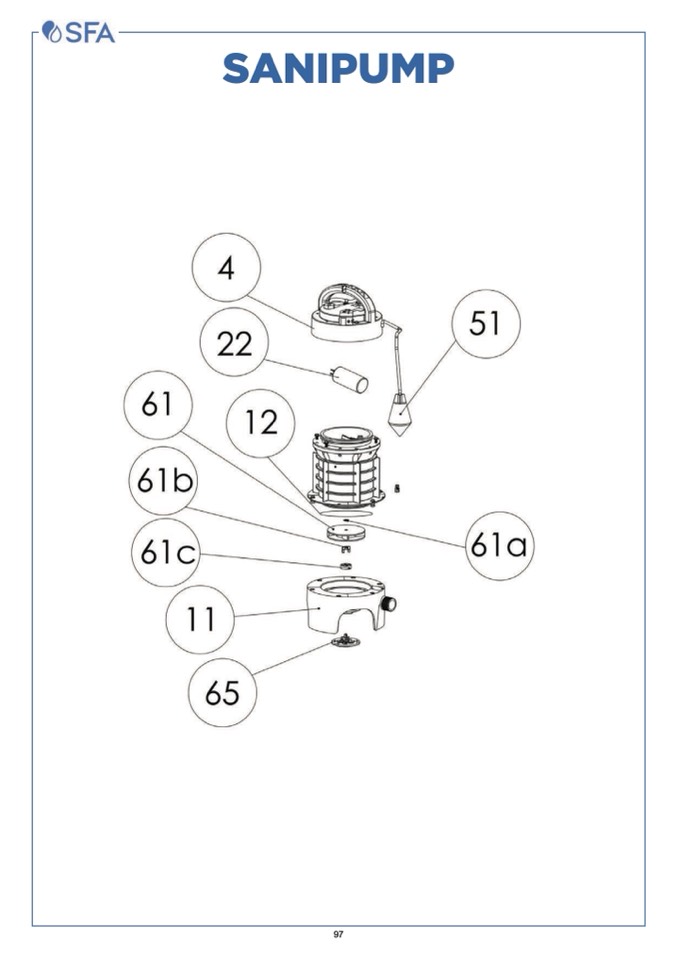 SFA

SANIPUMP

4

51

22

61

12

61b

61a

61c

11

65

97