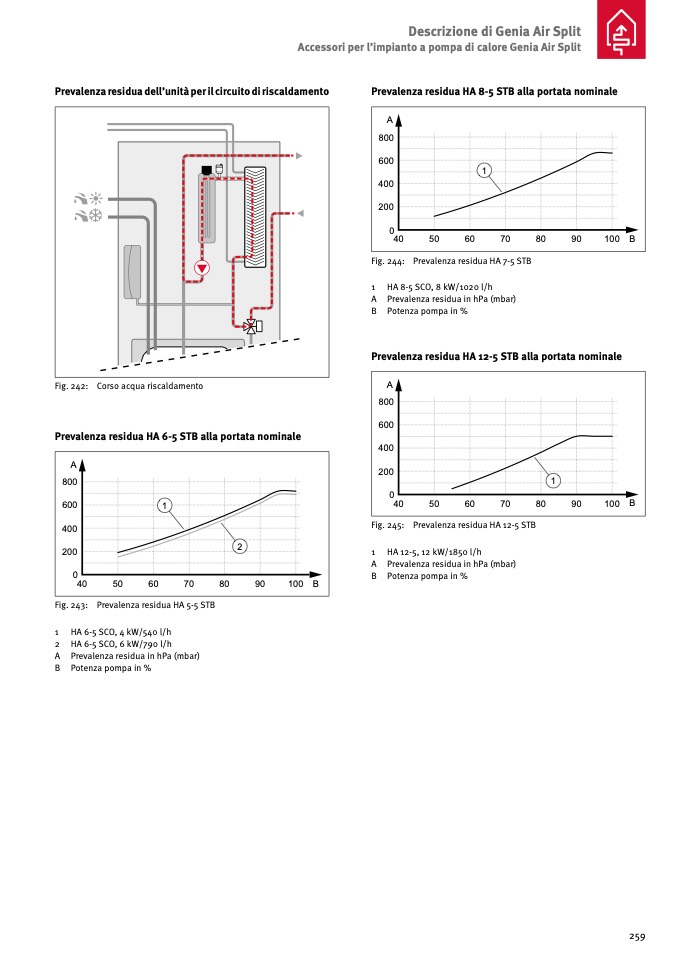 Descrizione di Genia Air Split
Accessori per l'impianto a pompa di calore Genia Air Split

Prevalenza residua dell'unità per il circuito di riscaldamento

Fig. 242: Corso acqua riscaldamento

Prevalenza residua HA 6-5 STB alla portata nominale

A
800
600
400
200
0
40 50 60 70 80 90 100 B
1
2

Fig. 243: Prevalenza residua HA 5-5 STB

1 HA 6-5 SCO, 4 kW/540 l/h
2 HA 6-5 SCO, 6 kW/790 l/h
A Prevalenza residua in hPa (mbar)
B Potenza pompa in %

Prevalenza residua HA 8-5 STB alla portata nominale

A
800
600
400
200
0
40 50 60 70 80 90 100 B
1

Fig. 244: Prevalenza residua HA 7-5 STB

1 HA 8-5 SCO, 8 kW/1020 l/h
A Prevalenza residua in hPa (mbar)
B Potenza pompa in %

Prevalenza residua HA 12-5 STB alla portata nominale

A
800
600
400
200
0
40 50 60 70 80 90 100 B
1

Fig. 245: Prevalenza residua HA 12-5 STB

1 HA 12-5, 12 kW/1850 l/h
A Prevalenza residua in hPa (mbar)
B Potenza pompa in %

259