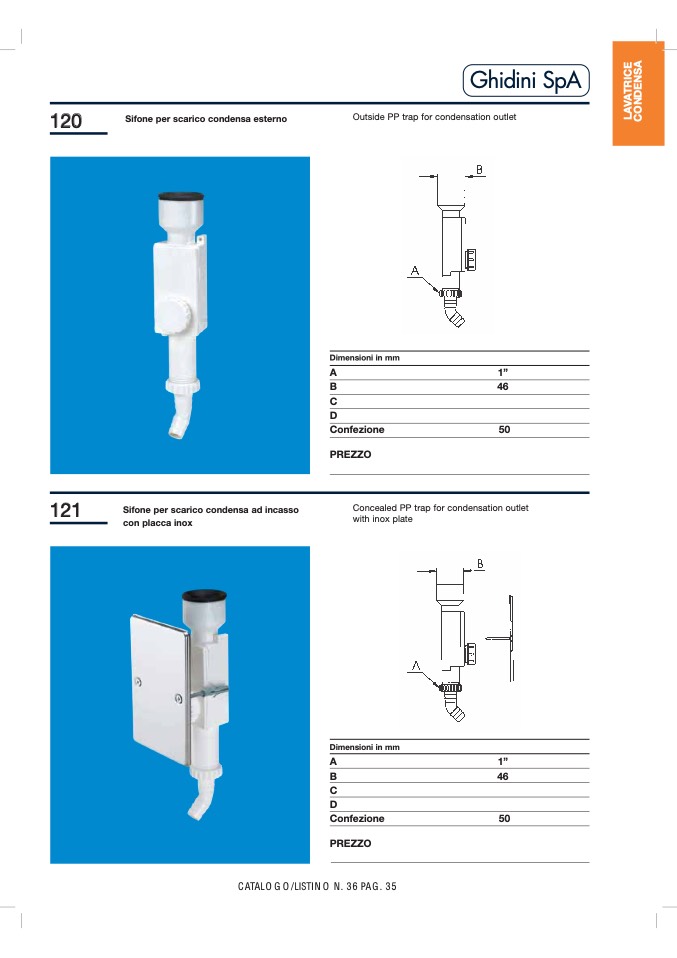 Ghidini SpA

LAVATRICE CONDENSA

120 Sifone per scarico condensa esterno

Outside PP trap for condensation outlet

B

A

| Dimensioni in mm | |
|---|---|
| A | 1" |
| B | 46 |
| C | |
| D | |
| Confezione | 50 |

PREZZO

121 Sifone per scarico condensa ad incasso con placca inox

Concealed PP trap for condensation outlet with inox plate

B

A

| Dimensioni in mm | |
|---|---|
| A | 1" |
| B | 46 |
| C | |
| D | |
| Confezione | 50 |

PREZZO

CATALOGO/LISTINO N. 36 PAG. 35