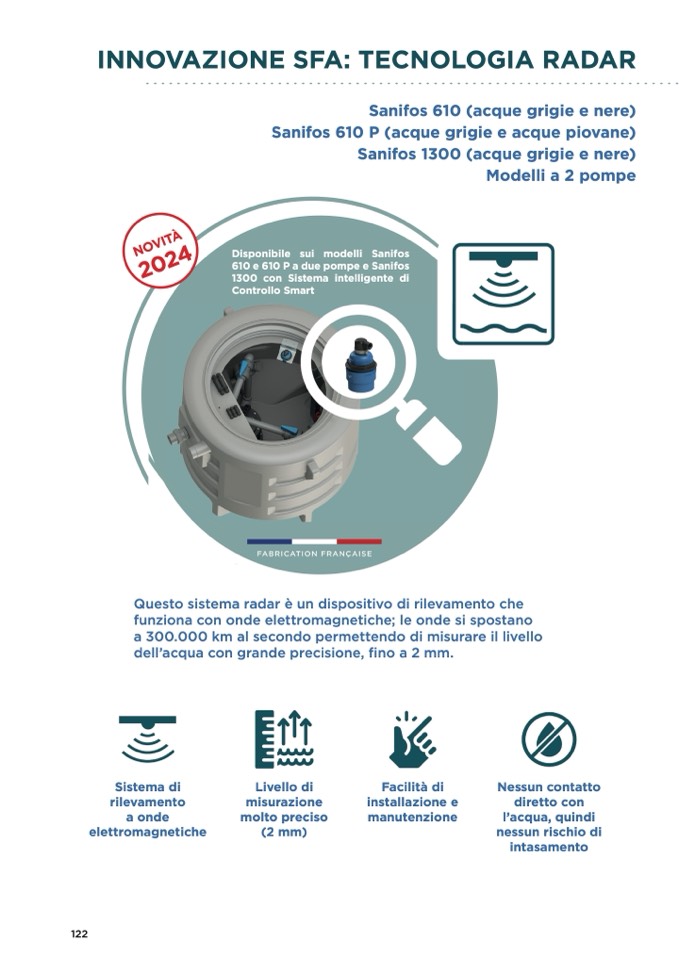 INNOVAZIONE SFA: TECNOLOGIA RADAR

Sanifos 610 (acque grigie e nere)
Sanifos 610 P (acque grigie e acque piovane)
Sanifos 1300 (acque grigie e nere)
Modelli a 2 pompe

NOVITÀ 2024

Disponibile sui modelli Sanifos 610 e 610 P a due pompe e Sanifos 1300 con Sistema intelligente di Controllo Smart

FABRICATION FRANÇAISE

Questo sistema radar è un dispositivo di rilevamento che funziona con onde elettromagnetiche; le onde si spostano a 300.000 km al secondo permettendo di misurare il livello dell'acqua con grande precisione, fino a 2 mm.

Sistema di rilevamento a onde elettromagnetiche

Livello di misurazione molto preciso (2 mm)

Facilità di installazione e manutenzione

Nessun contatto diretto con l'acqua, quindi nessun rischio di intasamento

122