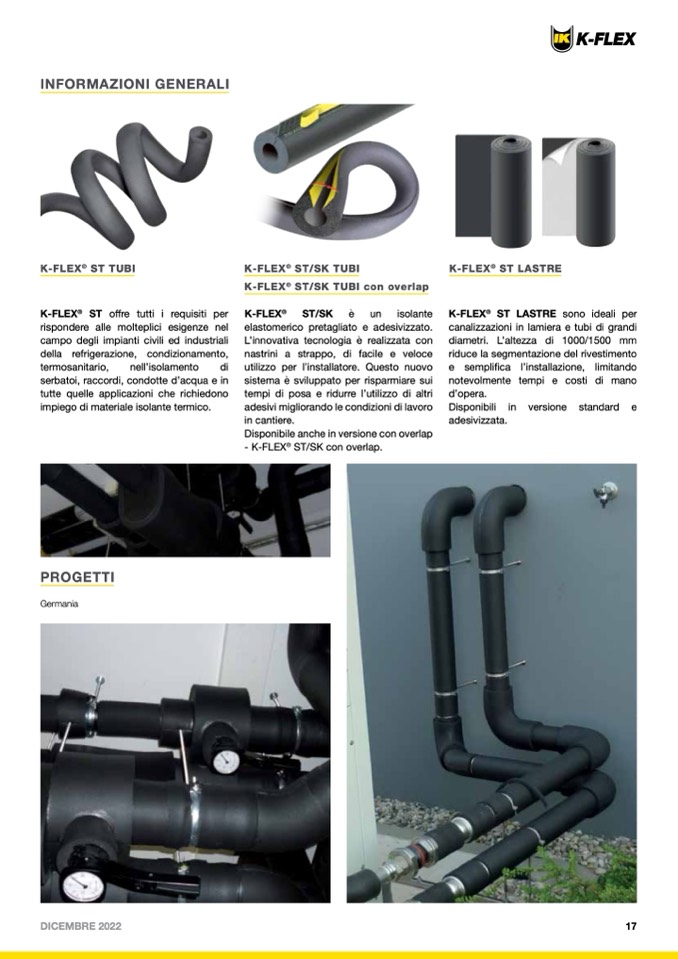 K-FLEX

INFORMAZIONI GENERALI

K-FLEX® ST TUBI

K-FLEX® ST offre tutti i requisiti per rispondere alle molteplici esigenze nel campo degli impianti civili ed industriali della refrigerazione, condizionamento, termosanitario, nell'isolamento di serbatoi, raccordi, condotte d'acqua e in tutte quelle applicazioni che richiedono impiego di materiale isolante termico.

K-FLEX® ST/SK TUBI
K-FLEX® ST/SK TUBI con overlap

K-FLEX® ST/SK è un isolante elastomerico pretagliato e adesivizzato. L'innovativa tecnologia è realizzata con nastrini a strappo, di facile e veloce utilizzo per l'installatore. Questo nuovo sistema è sviluppato per risparmiare sui tempi di posa e ridurre l'utilizzo di altri adesivi migliorando le condizioni di lavoro in cantiere.
Disponibile anche in versione con overlap - K-FLEX® ST/SK con overlap.

K-FLEX® ST LASTRE

K-FLEX® ST LASTRE sono ideali per canalizzazioni in lamiera e tubi di grandi diametri. L'altezza di 1000/1500 mm riduce la segmentazione del rivestimento e semplifica l'installazione, limitando notevolmente tempi e costi di mano d'opera.
Disponibili in versione standard e adesivizzata.

PROGETTI

Germania

DICEMBRE 2022

17