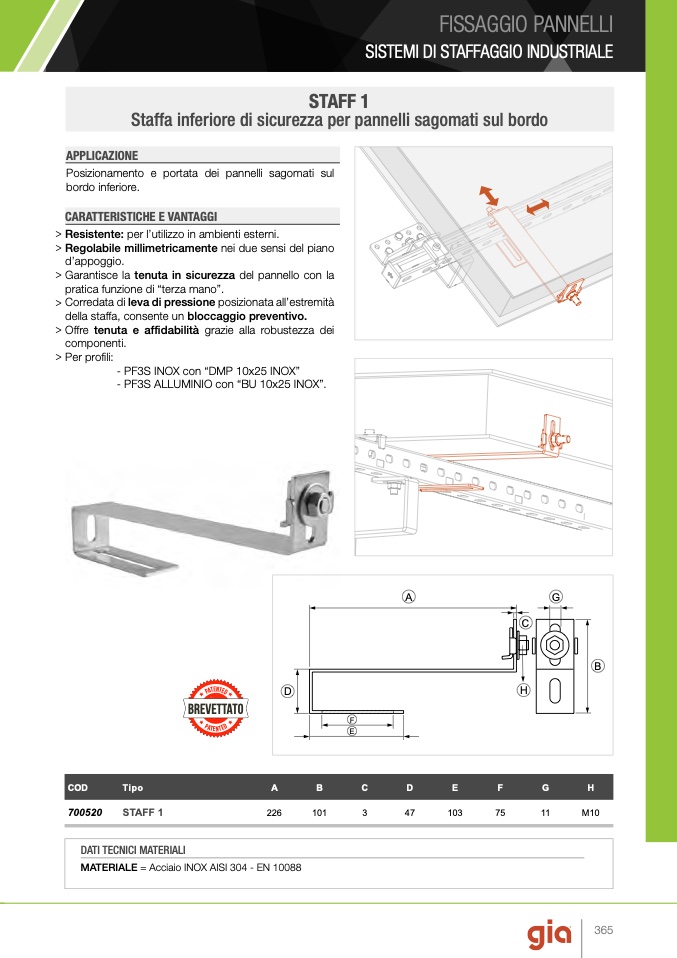 FISSAGGIO PANNELLI
SISTEMI DI STAFFAGGIO INDUSTRIALE

STAFF 1
Staffa inferiore di sicurezza per pannelli sagomati sul bordo

APPLICAZIONE
Posizionamento e portata dei pannelli sagomati sul bordo inferiore.

CARATTERISTICHE E VANTAGGI
> Resistente: per l'utilizzo in ambienti esterni.
> Regolabile millimetricamente nei due sensi del piano d'appoggio.
> Garantisce la tenuta in sicurezza del pannello con la pratica funzione di "terza mano".
> Corredata di leva di pressione posizionata all'estremità della staffa, consente un bloccaggio preventivo.
> Offre tenuta e affidabilità grazie alla robustezza dei componenti.
> Per profili:
- PF3S INOX con "DMP 10x25 INOX"
- PF3S ALLUMINIO con "BU 10x25 INOX".

PATENTED
BREVETTATO
PATENTED

A
G
C
B
D
H
F
E

| COD | Tipo | A | B | C | D | E | F | G | H |
|---|---|---|---|---|---|---|---|---|---|
| 700520 | STAFF 1 | 226 | 101 | 3 | 47 | 103 | 75 | 11 | M10 |

DATI TECNICI MATERIALI
MATERIALE = Acciaio INOX AISI 304 - EN 10088

gia
365