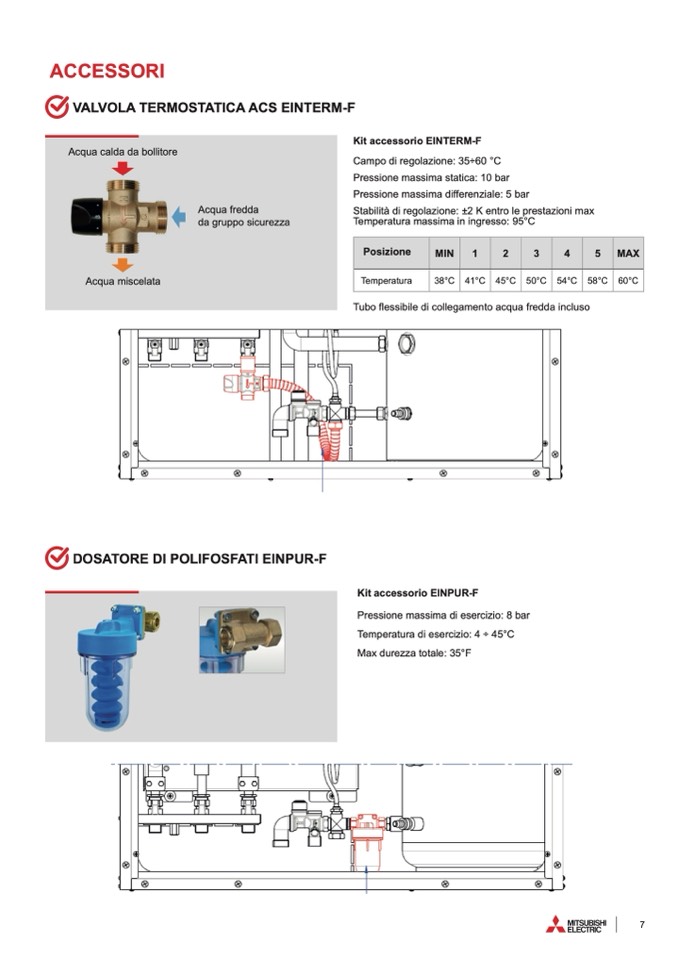 ACCESSORI

VALVOLA TERMOSTATICA ACS EINTERM-F

Acqua calda da bollitore

Acqua fredda da gruppo sicurezza

Acqua miscelata

Kit accessorio EINTERM-F

Campo di regolazione: 35÷60 °C

Pressione massima statica: 10 bar

Pressione massima differenziale: 5 bar

Stabilità di regolazione: ±2 K entro le prestazioni max
Temperatura massima in ingresso: 95°C

| Posizione | MIN | 1 | 2 | 3 | 4 | 5 | MAX |
|---|---|---|---|---|---|---|---|
| Temperatura | 38°C | 41°C | 45°C | 50°C | 54°C | 58°C | 60°C |

Tubo flessibile di collegamento acqua fredda incluso

DOSATORE DI POLIFOSFATI EINPUR-F

Kit accessorio EINPUR-F

Pressione massima di esercizio: 8 bar

Temperatura di esercizio: 4 ÷ 45°C

Max durezza totale: 35°F

MITSUBISHI ELECTRIC

7