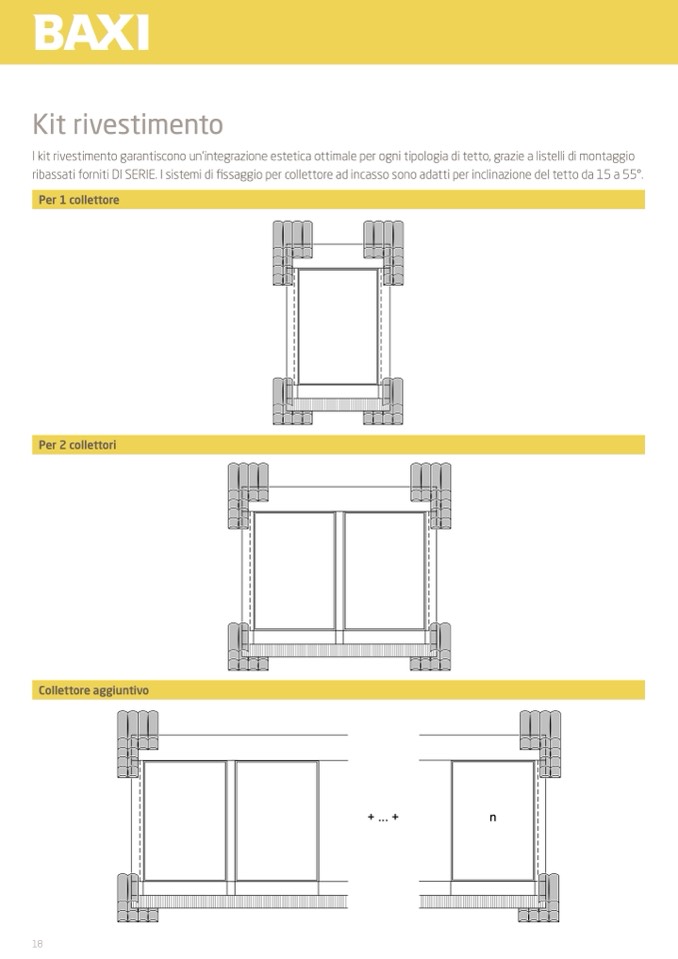 BAXI

Kit rivestimento

I kit rivestimento garantiscono un'integrazione estetica ottimale per ogni tipologia di tetto, grazie a listelli di montaggio ribassati forniti DI SERIE. I sistemi di fissaggio per collettore ad incasso sono adatti per inclinazione del tetto da 15 a 55°.

Per 1 collettore

Per 2 collettori

Collettore aggiuntivo

+ ... +

n

18