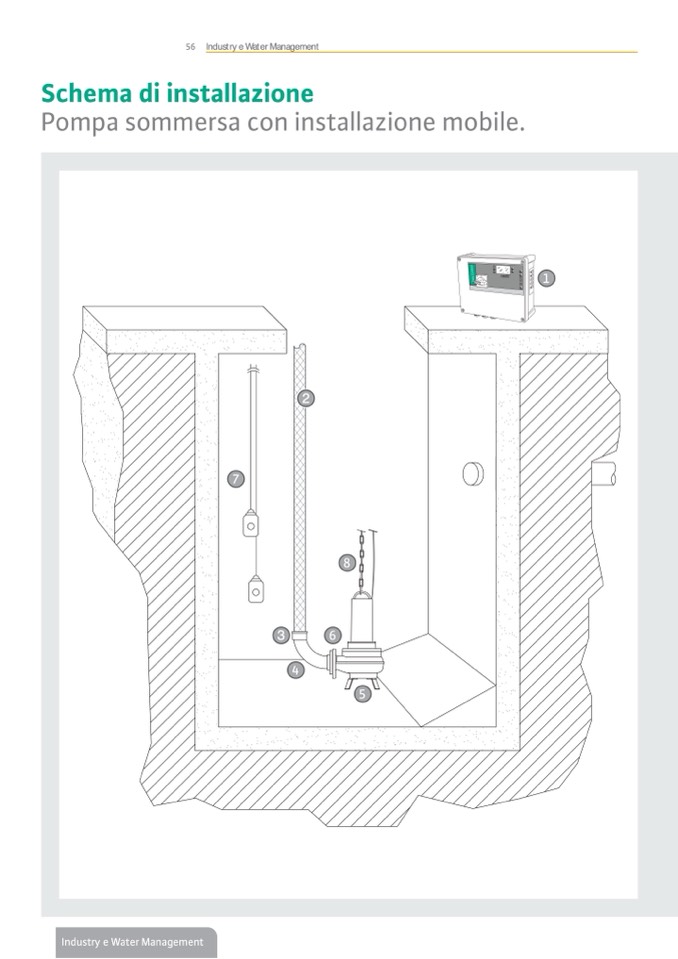 56 Industry e Water Management

Schema di installazione
Pompa sommersa con installazione mobile.

1
2
7
8
3
6
4
5

Industry e Water Management