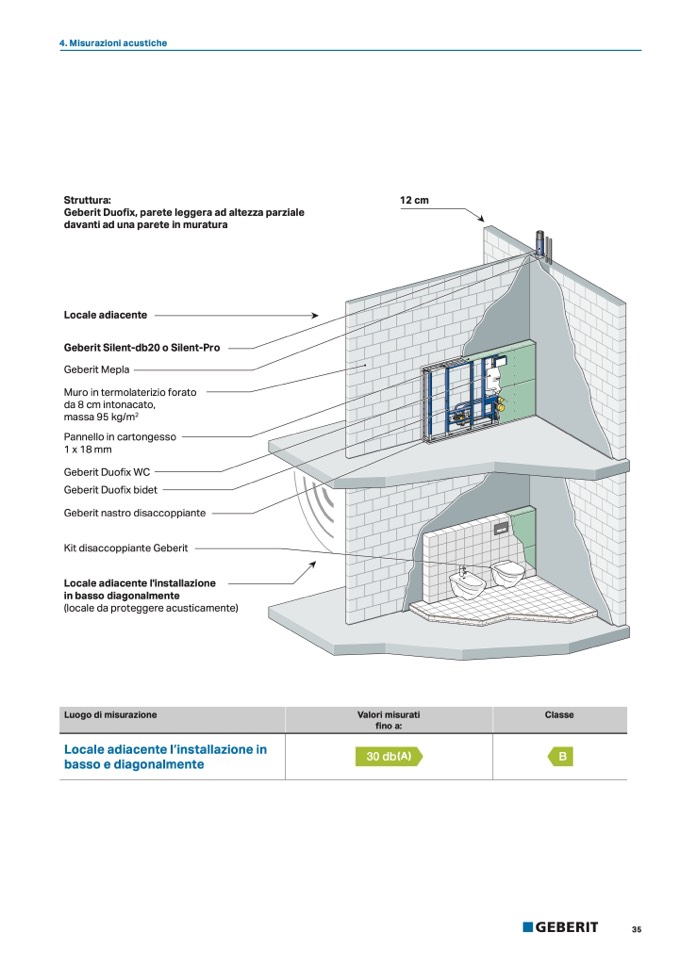 4. Misurazioni acustiche

Struttura:
Geberit Duofix, parete leggera ad altezza parziale davanti ad una parete in muratura

12 cm

Locale adiacente

Geberit Silent-db20 o Silent-Pro

Geberit Mepla

Muro in termolaterizio forato da 8 cm intonacato, massa 95 kg/m$^2$

Pannello in cartongesso 1 x 18 mm

Geberit Duofix WC

Geberit Duofix bidet

Geberit nastro disaccoppiante

Kit disaccoppiante Geberit

Locale adiacente l'installazione in basso diagonalmente
(locale da proteggere acusticamente)

| Luogo di misurazione | Valori misurati fino a: | Classe |
|---|---|---|
| Locale adiacente l'installazione in basso e diagonalmente | 30 db(A) | B |

GEBERIT

35